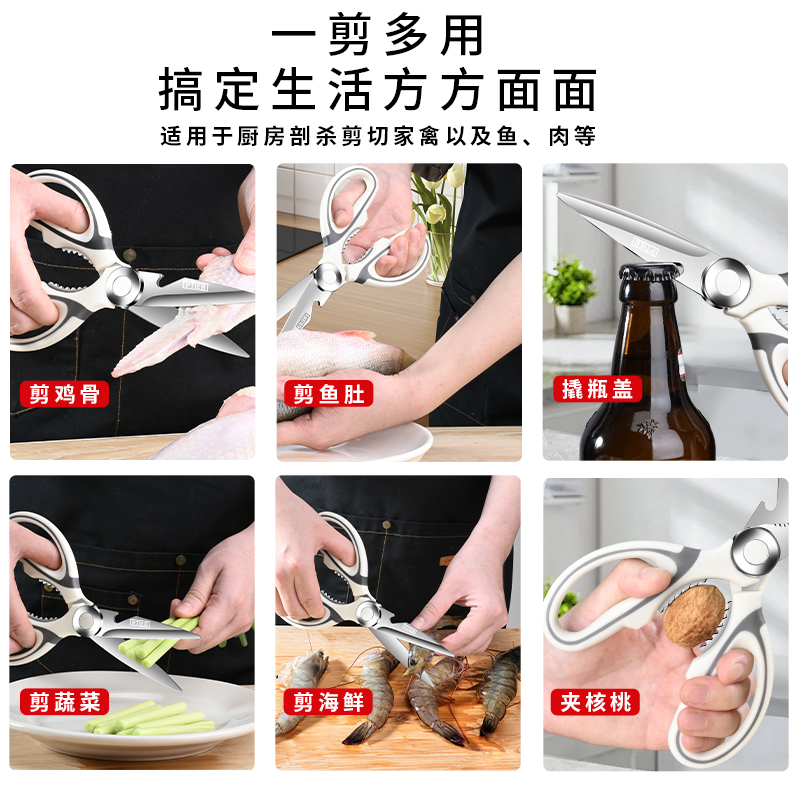 一剪多用
搞定生活方方面面
适用于厨房剖杀剪切家禽以及鱼、肉等

剪鸡骨

剪鱼肚

撬瓶盖

剪蔬菜

剪海鲜

夹核桃