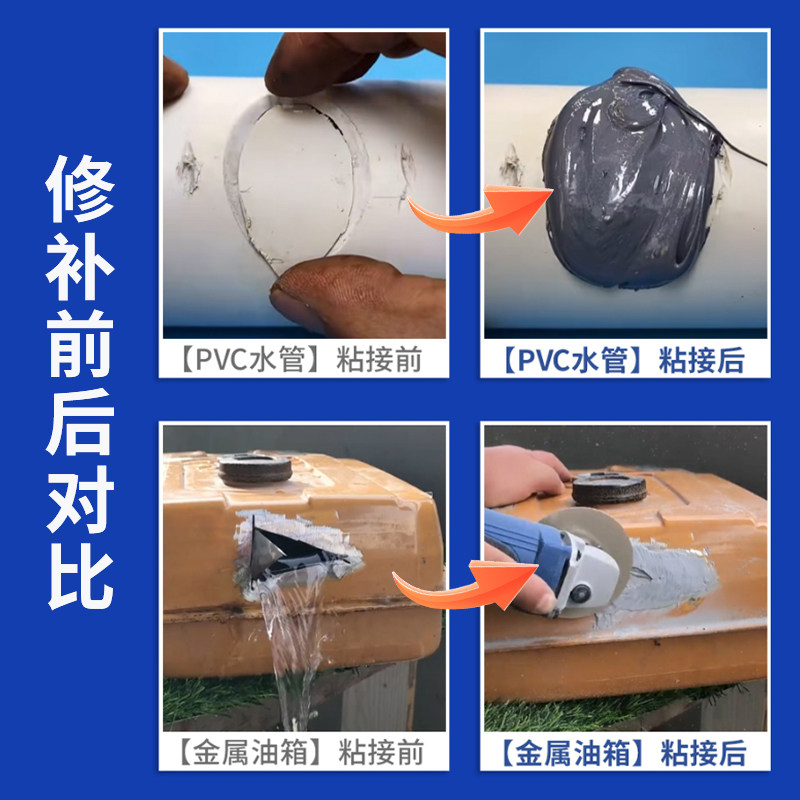 修补前后对比

【PVC水管】粘接前

【PVC水管】粘接后

【金属油箱】粘接前

【金属油箱】粘接后