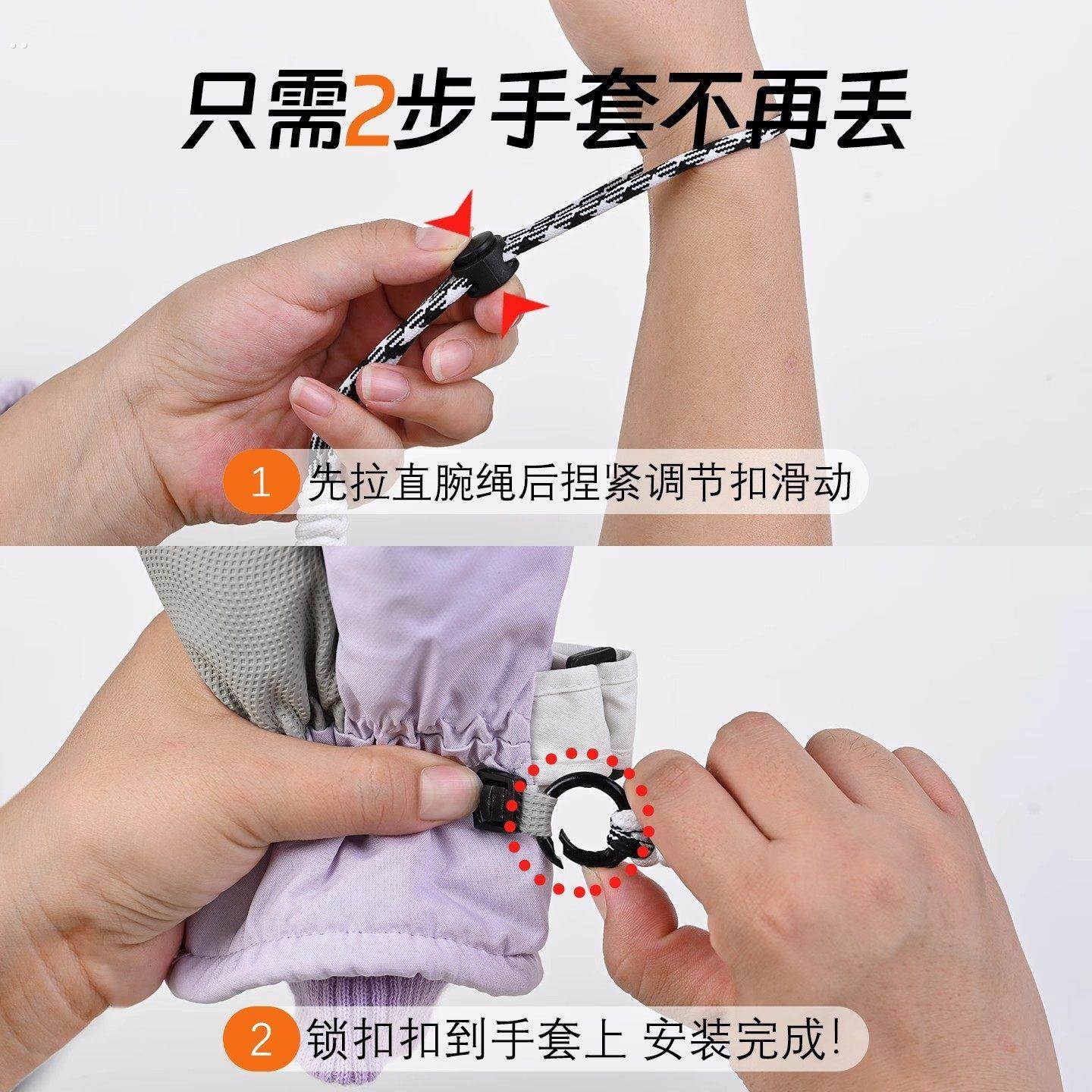 只需2步 手套不再丢

1 先拉直腕绳后捏紧调节扣滑动

2 锁扣扣到手套上 安装完成!