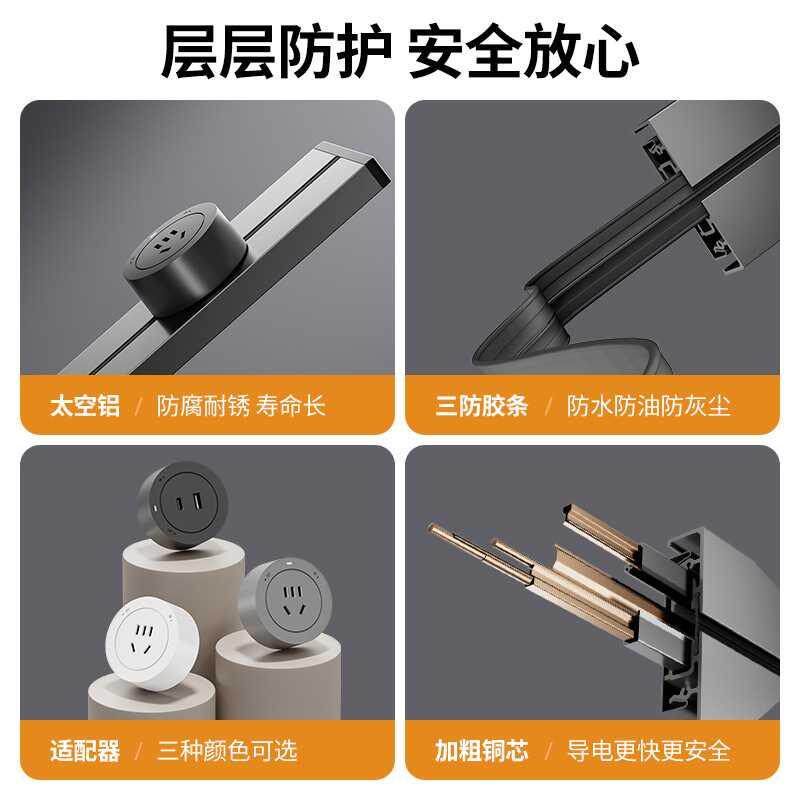 层层防护 安全放心

太空铝 / 防腐耐锈 寿命长

三防胶条 / 防水防油防灰尘

适配器 / 三种颜色可选

加粗铜芯 / 导电更快更安全