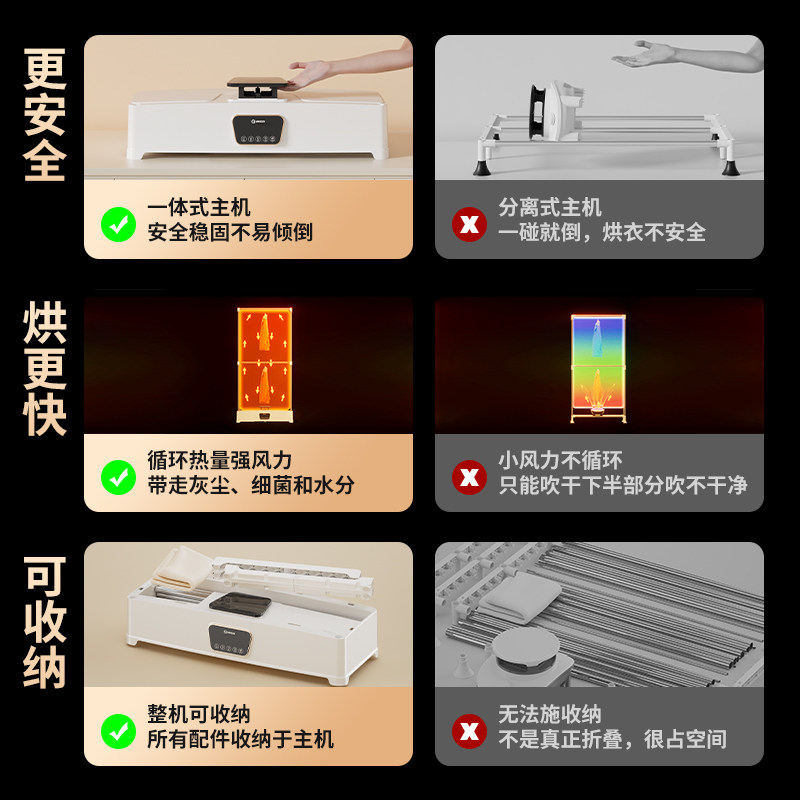 更安全

一体式主机
安全稳固不易倾倒

分离式主机
一碰就倒，烘衣不安全

烘更快

循环热量强风力
带走灰尘、细菌和水分

小风力不循环
只能吹干下半部分吹不干净

可收纳

整机可收纳
所有配件收纳于主机

无法施收纳
不是真正折叠，很占空间