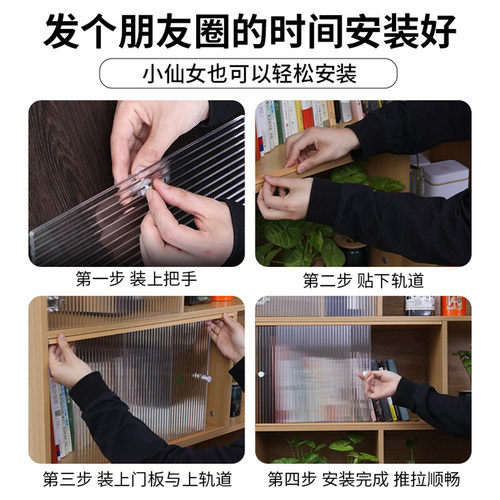 发个朋友圈的时间安装好

小仙女也可以轻松安装

第一步 装上把手

第二步 贴下轨道

第三步 装上门板与上轨道

第四步 安装完成 推拉顺畅