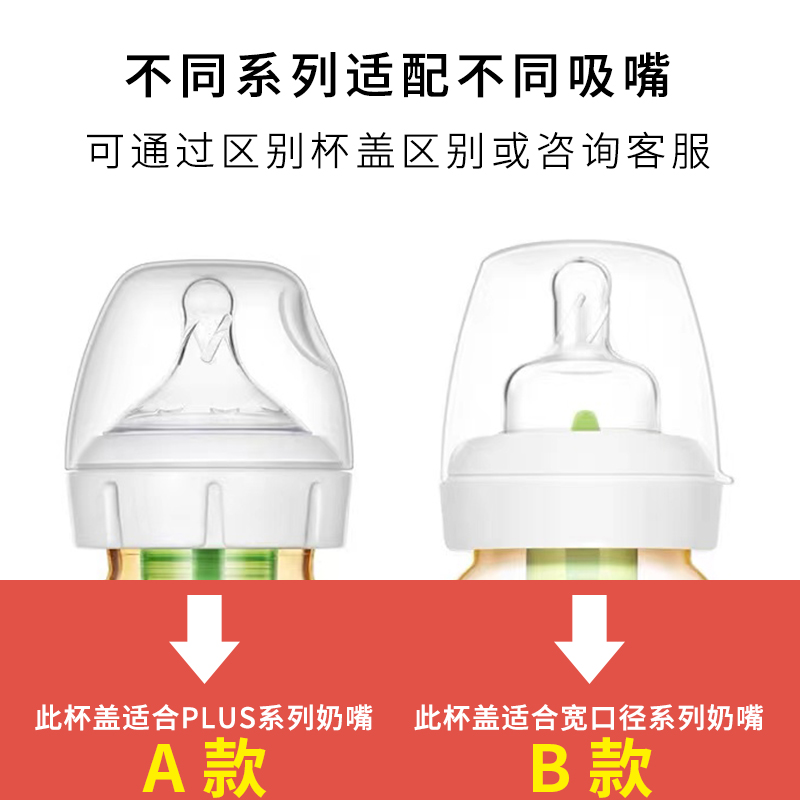 不同系列适配不同吸嘴

可通过区别杯盖区别或咨询客服

此杯盖适合PLUS系列奶嘴

A 款

此杯盖适合宽口径系列奶嘴

B 款