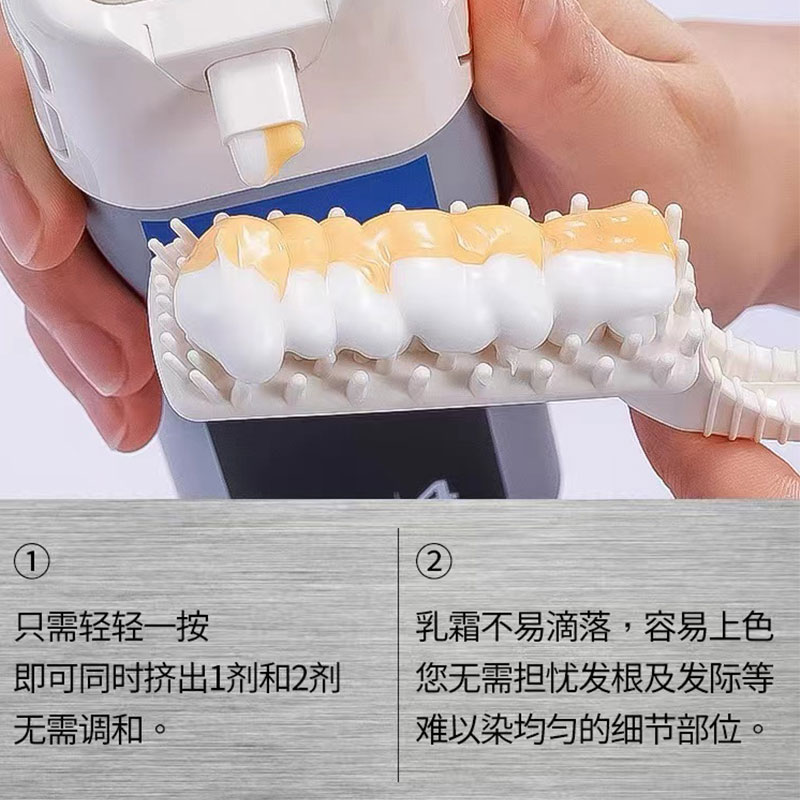 ①
只需轻轻一按
即可同时挤出1剂和2剂
无需调和。

②
乳霜不易滴落，容易上色
您无需担忧发根及发际等
难以染均匀的细节部位。