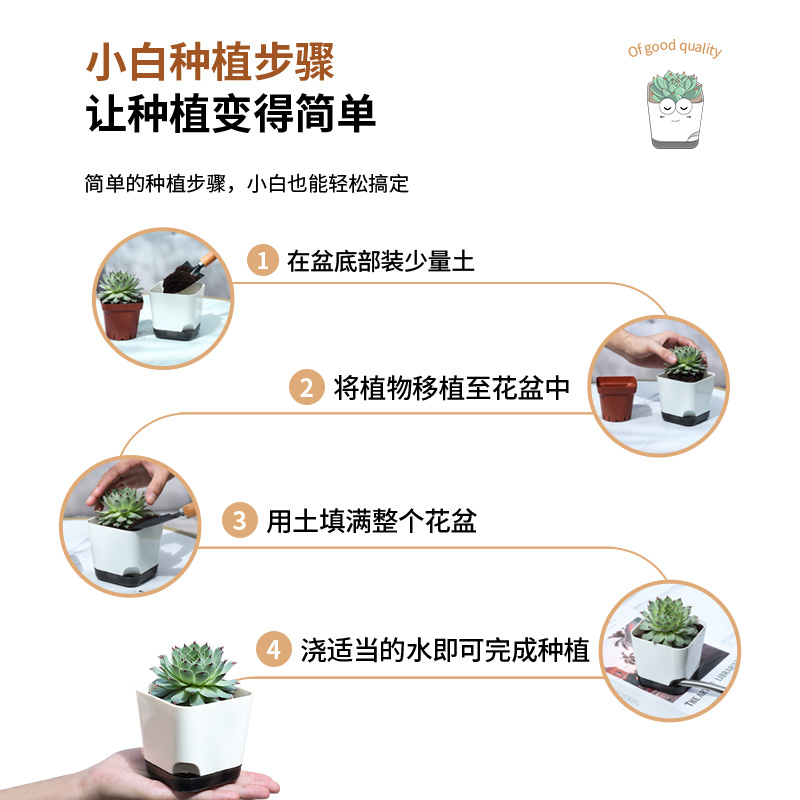 小白种植步骤
让种植变得简单

Of good quality

简单的种植步骤，小白也能轻松搞定

1 在盆底部装少量土

2 将植物移植至花盆中

3 用土填满整个花盆

4 浇适当的水即可完成种植