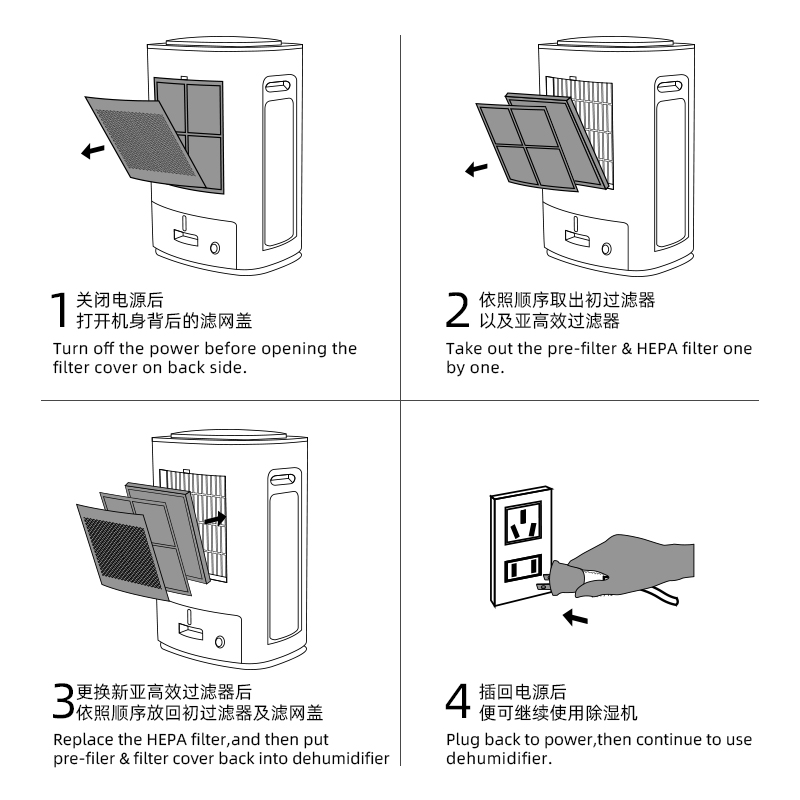 1 关闭电源后
打开机身背后的滤网盖

Turn off the power before opening the filter cover on back side.

2 依照顺序取出初过滤器
以及亚高效过滤器

Take out the pre-filter & HEPA filter one by one.

3 更换新亚高效过滤器后
依照顺序放回初过滤器及滤网盖

Replace the HEPA filter,and then put pre-filer & filter cover back into dehumidifier

4 插回电源后
便可继续使用除湿机

Plug back to power,then continue to use dehumidifier.