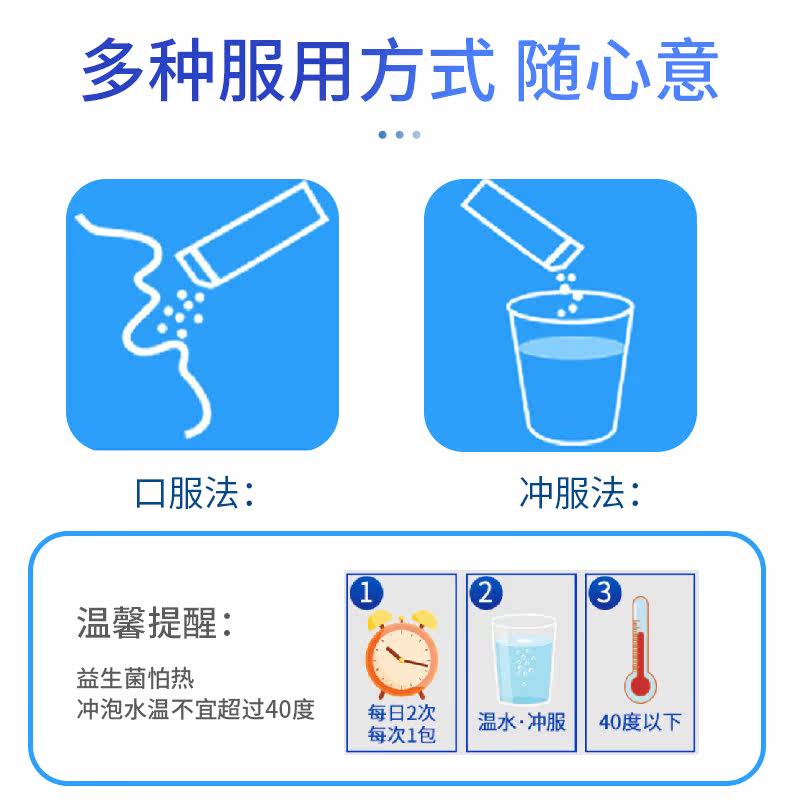 多种服用方式 随心意

口服法：

冲服法：

温馨提醒：

益生菌怕热
冲泡水温不宜超过40度

1
每日2次
每次1包

2
温水·冲服

3
40度以下