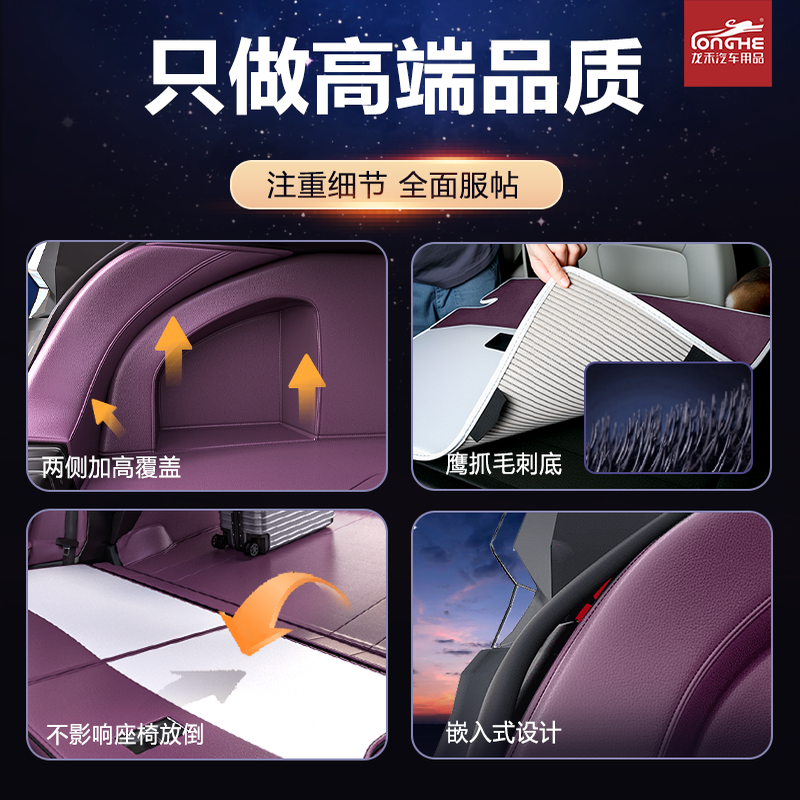 LONGHE
龙禾汽车用品

只做高端品质

注重细节 全面服帖

两侧加高覆盖

鹰抓毛刺底

不影响座椅放倒

嵌入式设计