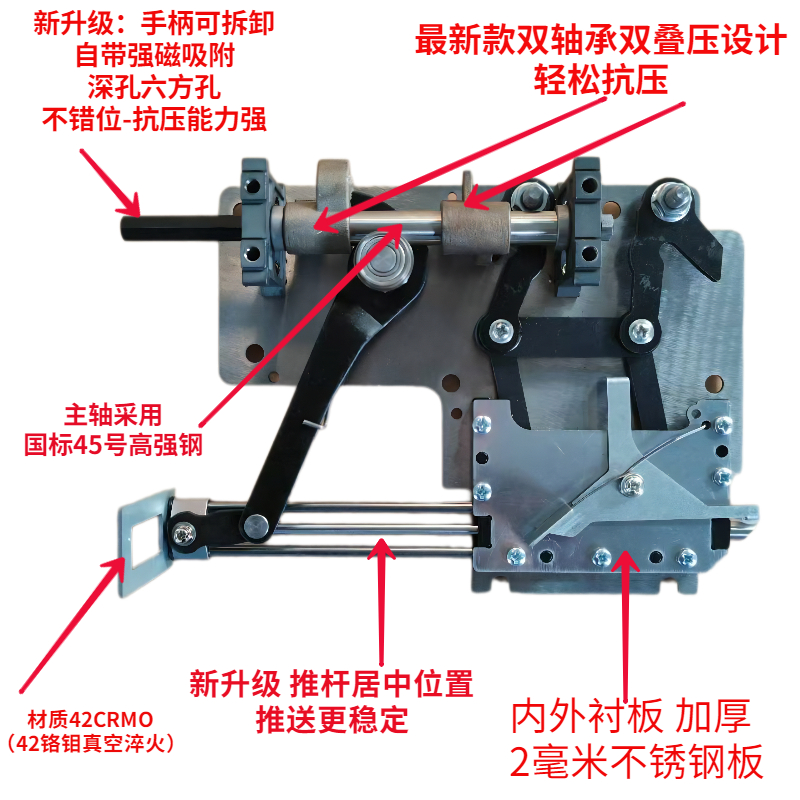 新升级：手柄可拆卸
自带强磁吸附
深孔六方孔
不错位-抗压能力强

最新款双轴承双叠压设计
轻松抗压

主轴采用
国标45号高强钢

材质42CRMO
（42铬钼真空淬火）

新升级 推杆居中位置
推送更稳定

内外衬板 加厚
2毫米不锈钢板