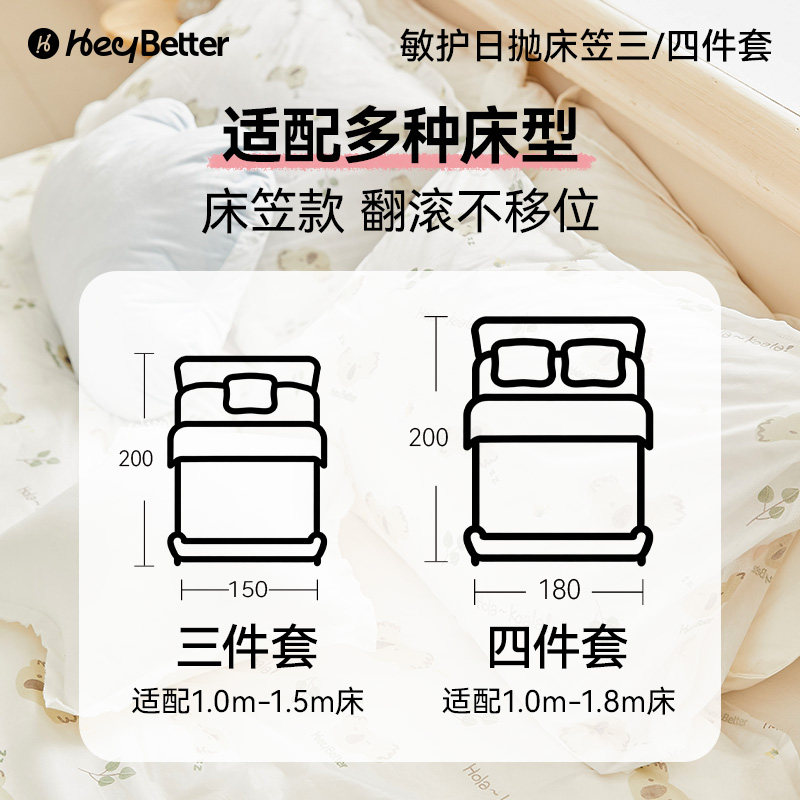 HeyBetter

敏护日抛床笠三/四件套

适配多种床型

床笠款 翻滚不移位

200

150

三件套

适配1.0m-1.5m床

200

180

四件套

适配1.0m-1.8m床