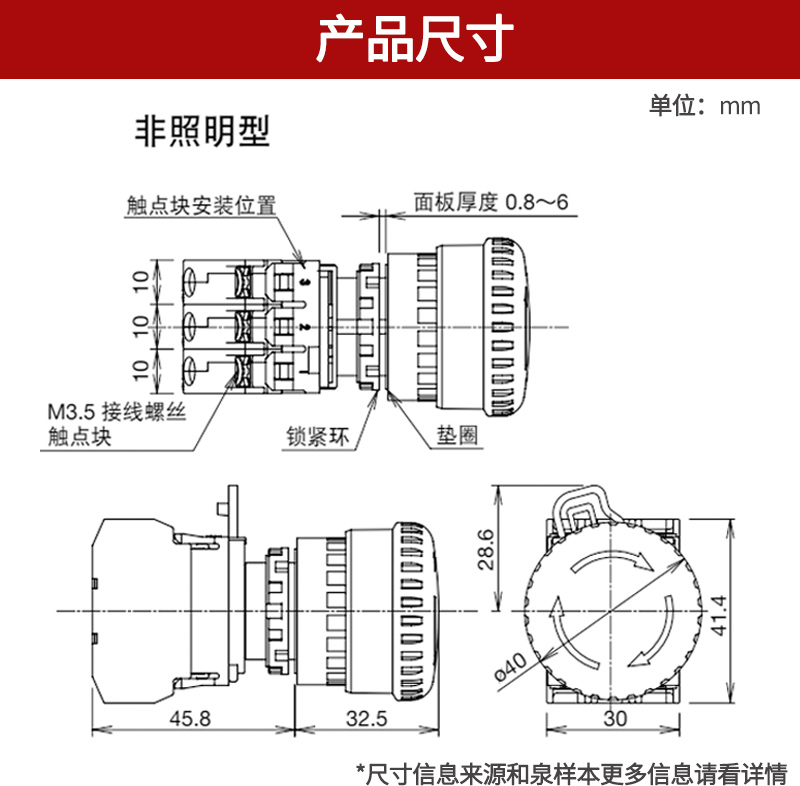 产品尺寸

单位：mm

非照明型

触点块安装位置

面板厚度 0.8～6

10
10
10

3
2

M3.5 接线螺丝
触点块

锁紧环

垫圈

28.6

41.4

ø40

45.8

32.5

30

*尺寸信息来源和泉样本更多信息请看详情