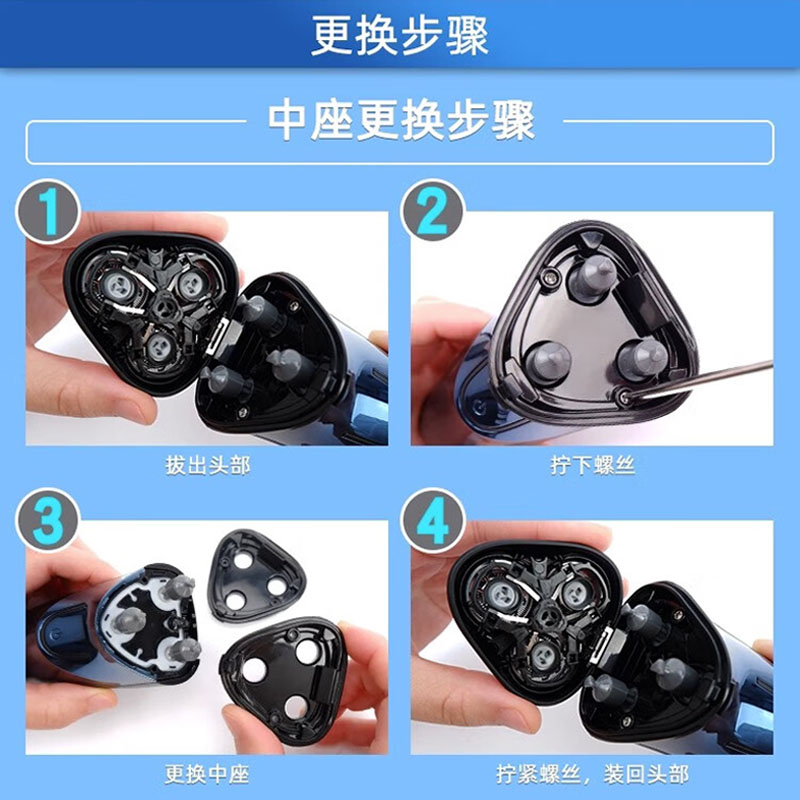 更换步骤

中座更换步骤

1

拔出头部

2

拧下螺丝

3

更换中座

4

拧紧螺丝，装回头部