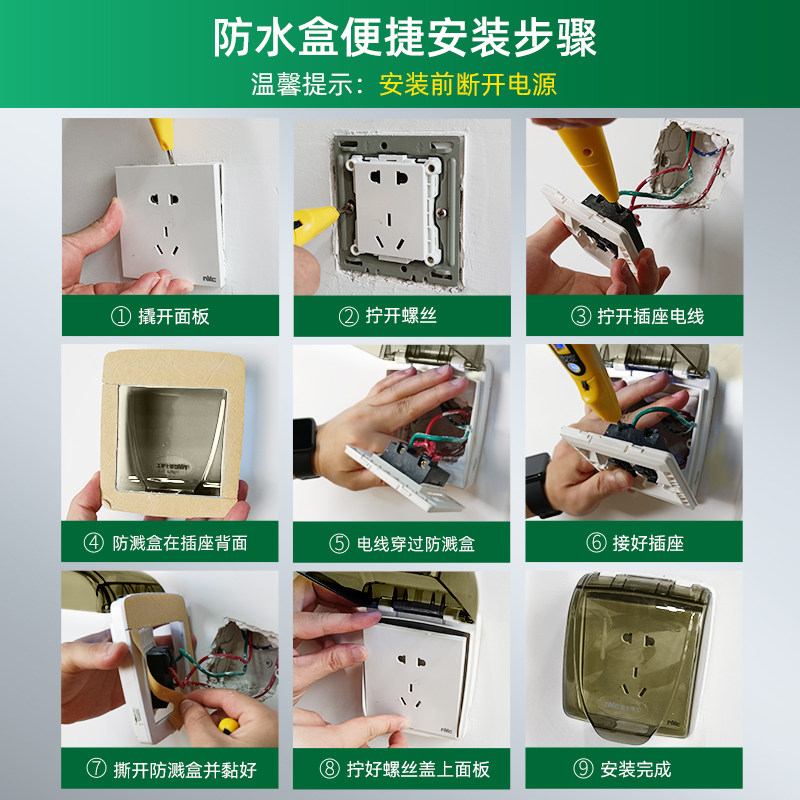 防水盒便捷安装步骤

温馨提示：安装前断开电源

① 撬开面板

② 拧开螺丝

③ 拧开插座电线

④ 防溅盒在插座背面

⑤ 电线穿过防溅盒

⑥ 接好插座

⑦ 撕开防溅盒并黏好

⑧ 拧好螺丝盖上面板

⑨ 安装完成