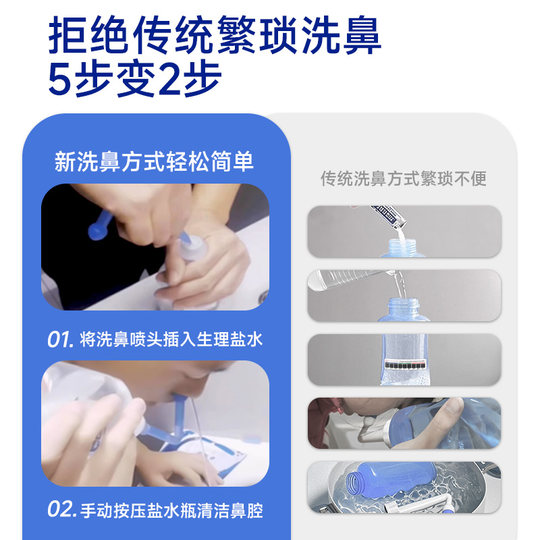 拒绝传统繁琐洗鼻
5步变2步

新洗鼻方式轻松简单

01. 将洗鼻喷头插入生理盐水

02. 手动按压盐水瓶清洁鼻腔

传统洗鼻方式繁琐不便