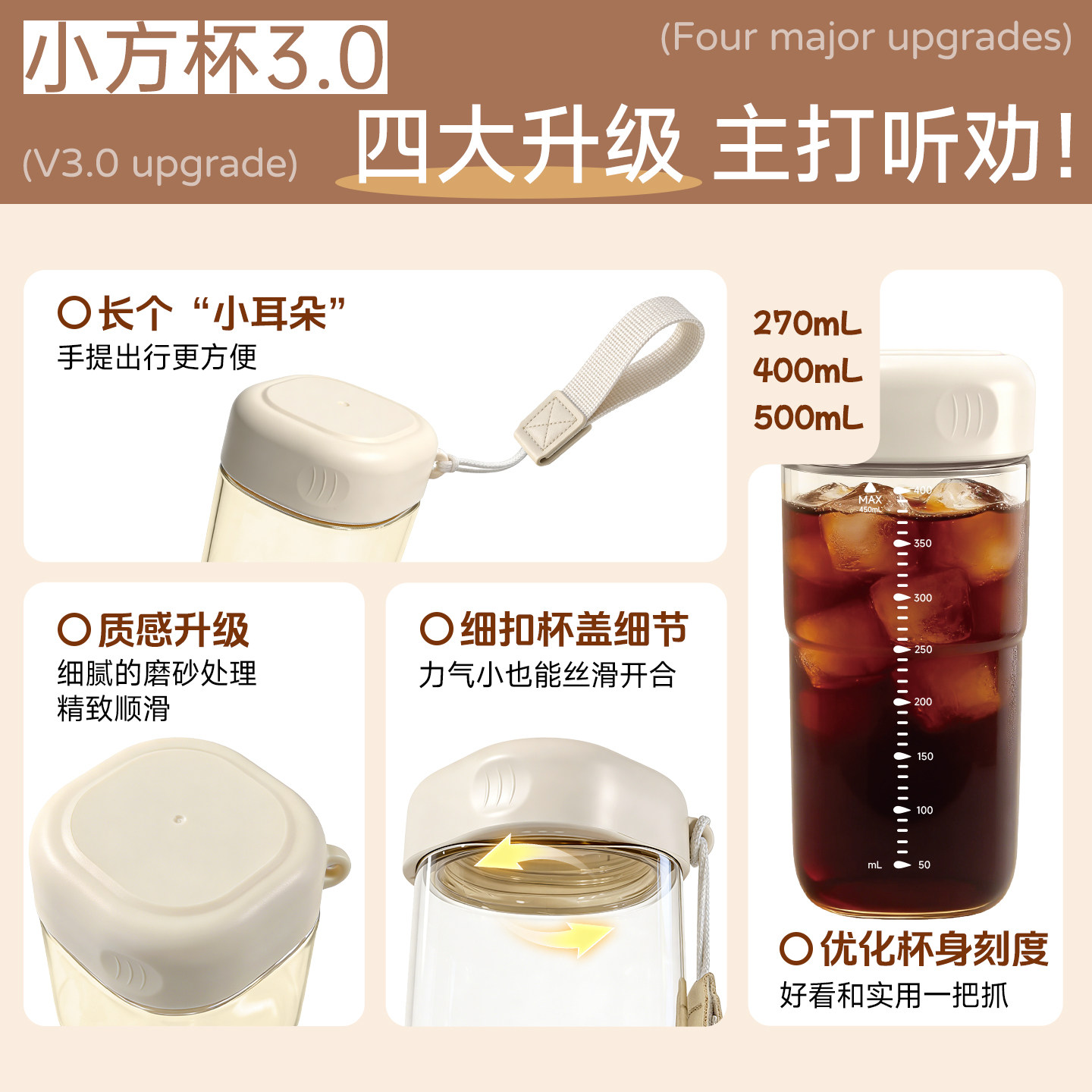 小方杯3.0

(Four major upgrades)

(V3.0 upgrade)

四大升级 主打听劝!

长个“小耳朵”
手提出行更方便

270mL
400mL
500mL

MAX
450mL
400
350
300
250
200
150
100
mL 50

质感升级
细腻的磨砂处理
精致顺滑

细扣杯盖细节
力气小也能丝滑开合

优化杯身刻度
好看和实用一把抓