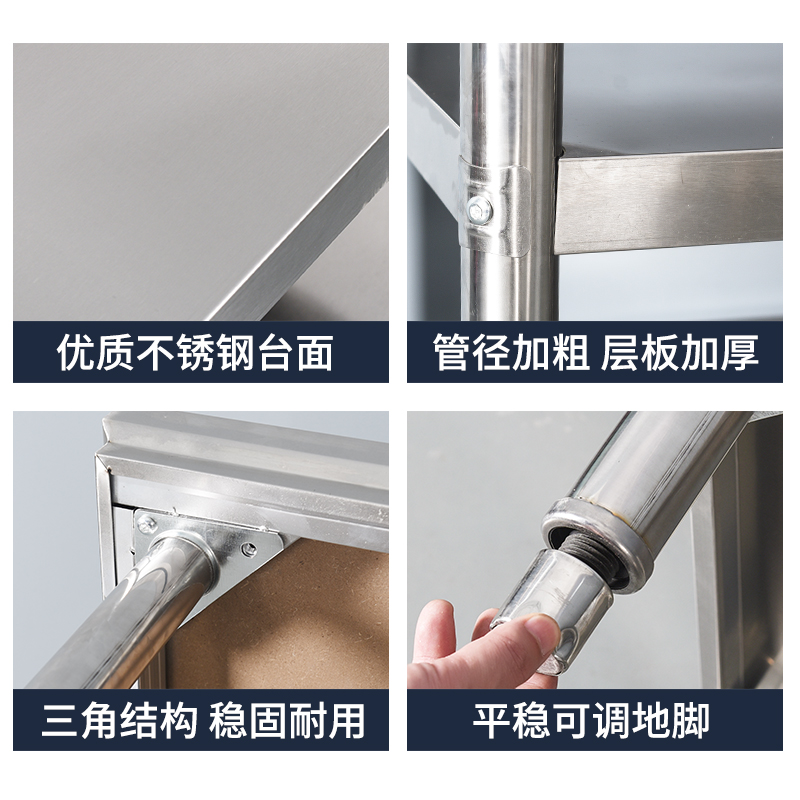 优质不锈钢台面

管径加粗 层板加厚

三角结构 稳固耐用

平稳可调地脚