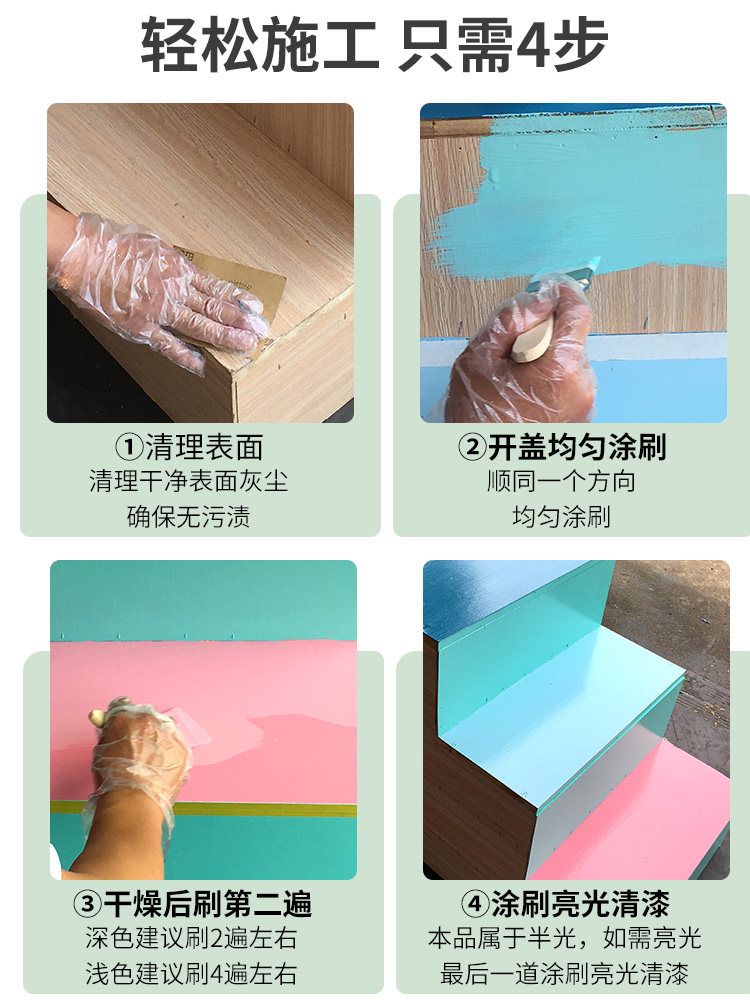 轻松施工 只需4步

①清理表面
清理干净表面灰尘
确保无污渍

②开盖均匀涂刷
顺同一个方向
均匀涂刷

③干燥后刷第二遍
深色建议刷2遍左右
浅色建议刷4遍左右

④涂刷亮光清漆
本品属于半光，如需亮光
最后一道涂刷亮光清漆