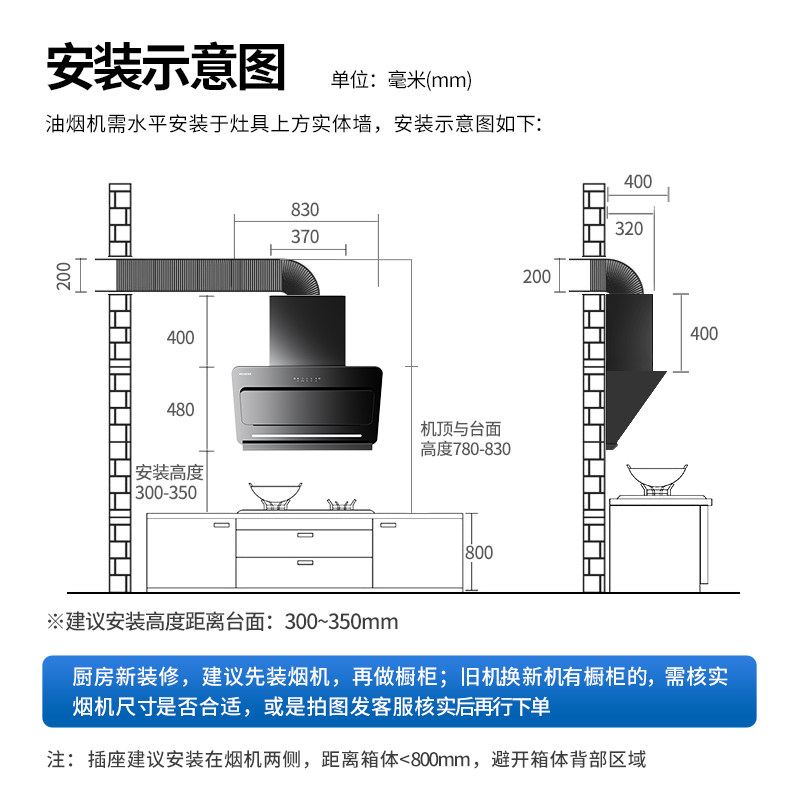 安装示意图 单位：毫米(mm)

油烟机需水平安装于灶具上方实体墙，安装示意图如下：

830
370
200
400
480
安装高度
300-350
机顶与台面
高度780-830
800

400
320
200
400

※建议安装高度距离台面：300~350mm

厨房新装修，建议先装烟机，再做橱柜；旧机换新机有橱柜的，需核实烟机尺寸是否合适，或是拍图发客服核实后再行下单

注：插座建议安装在烟机两侧，距离箱体<800mm，避开箱体背部区域