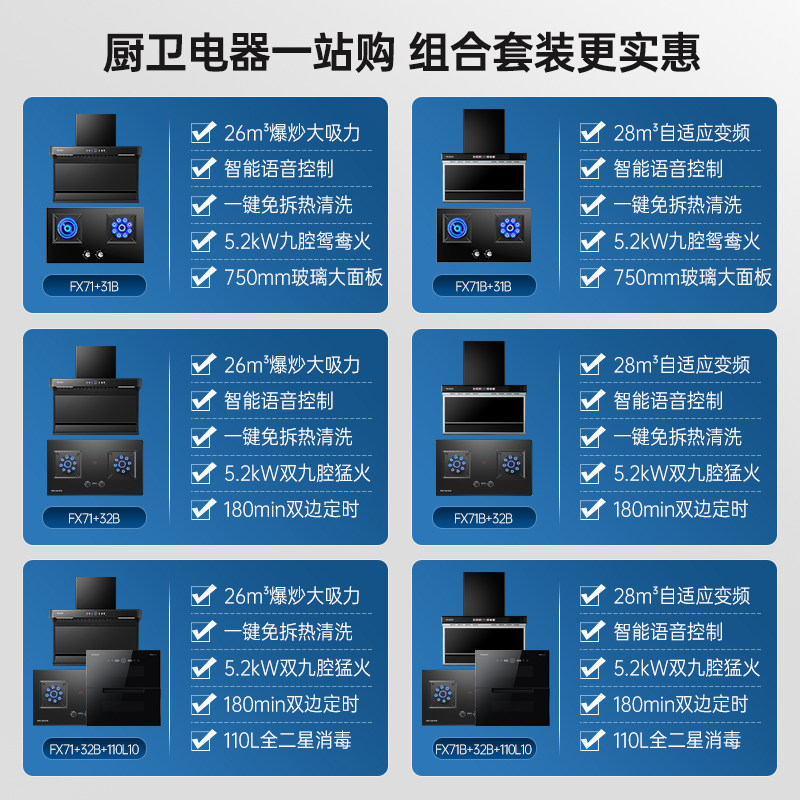 厨卫电器一站购 组合套装更实惠

FX71+31B

26m³爆炒大吸力
智能语音控制
一键免拆热清洗
5.2kW九腔鸳鸯火
750mm玻璃大面板

FX71B+31B

28m³自适应变频
智能语音控制
一键免拆热清洗
5.2kW九腔鸳鸯火
750mm玻璃大面板

FX71+32B

26m³爆炒大吸力
智能语音控制
一键免拆热清洗
5.2kW双九腔猛火
180min双边定时

FX71B+32B

28m³自适应变频
智能语音控制
一键免拆热清洗
5.2kW双九腔猛火
180min双边定时

FX71+32B+110L10

26m³爆炒大吸力
一键免拆热清洗
5.2kW双九腔猛火
180min双边定时
110L全二星消毒

FX71B+32B+110L10

28m³自适应变频
智能语音控制
5.2kW双九腔猛火
180min双边定时
110L全二星消毒