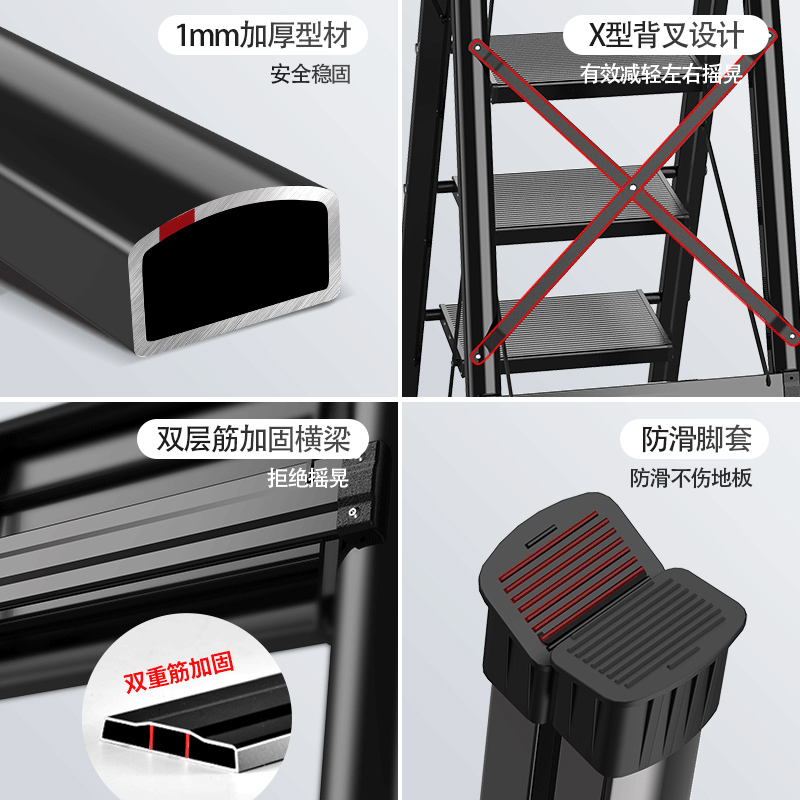 1mm加厚型材
安全稳固

X型背叉设计
有效减轻左右摇晃

双层筋加固横梁
拒绝摇晃

双重筋加固

防滑脚套
防滑不伤地板