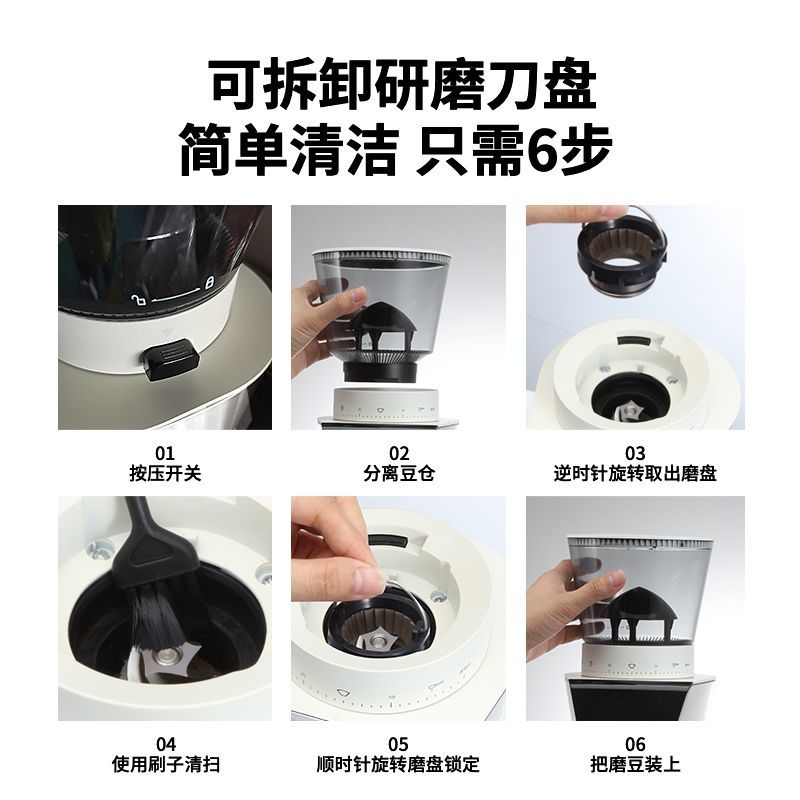 可拆卸研磨刀盘
简单清洁 只需6步

01
按压开关

02
分离豆仓

03
逆时针旋转取出磨盘

04
使用刷子清扫

05
顺时针旋转磨盘锁定

06
把磨豆装上