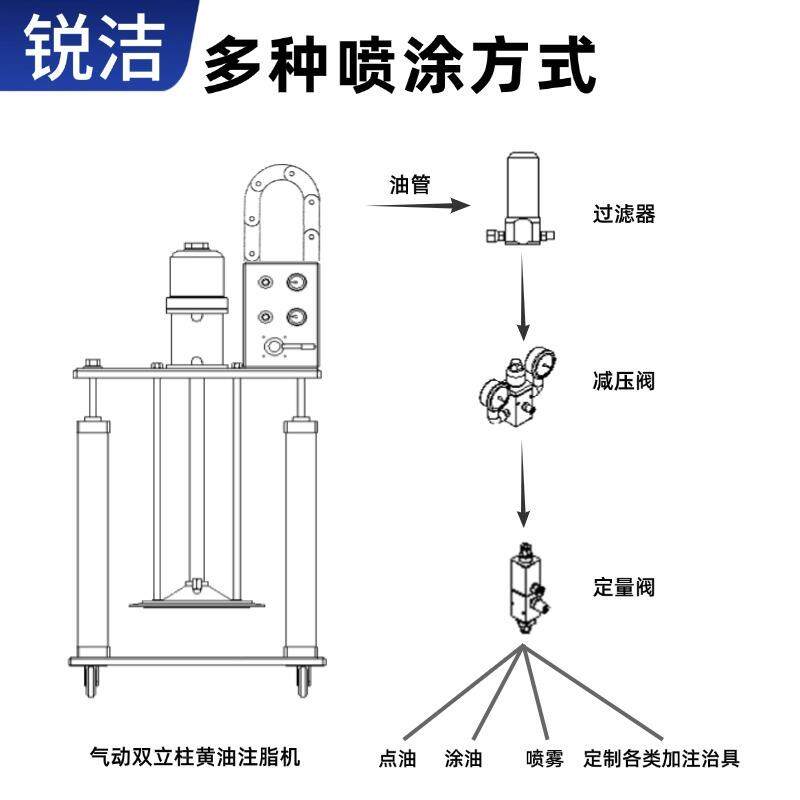 锐洁 多种喷涂方式

油管

过滤器

减压阀

定量阀

气动双立柱黄油注脂机

点油 涂油 喷雾 定制各类加注治具