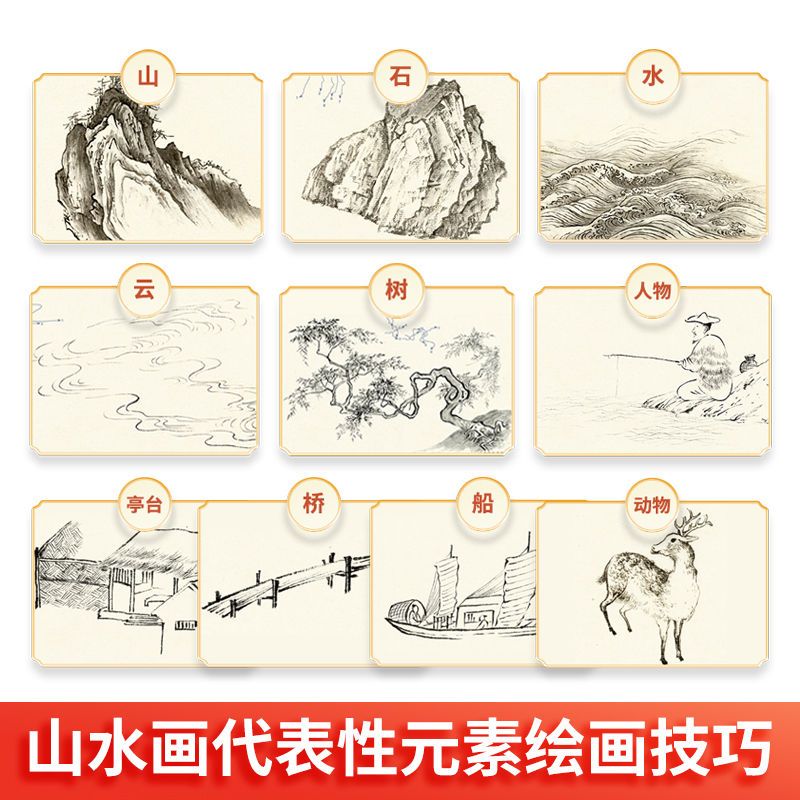 山

石

水

云

树

人物

亭台

桥

船

动物

山水画代表性元素绘画技巧