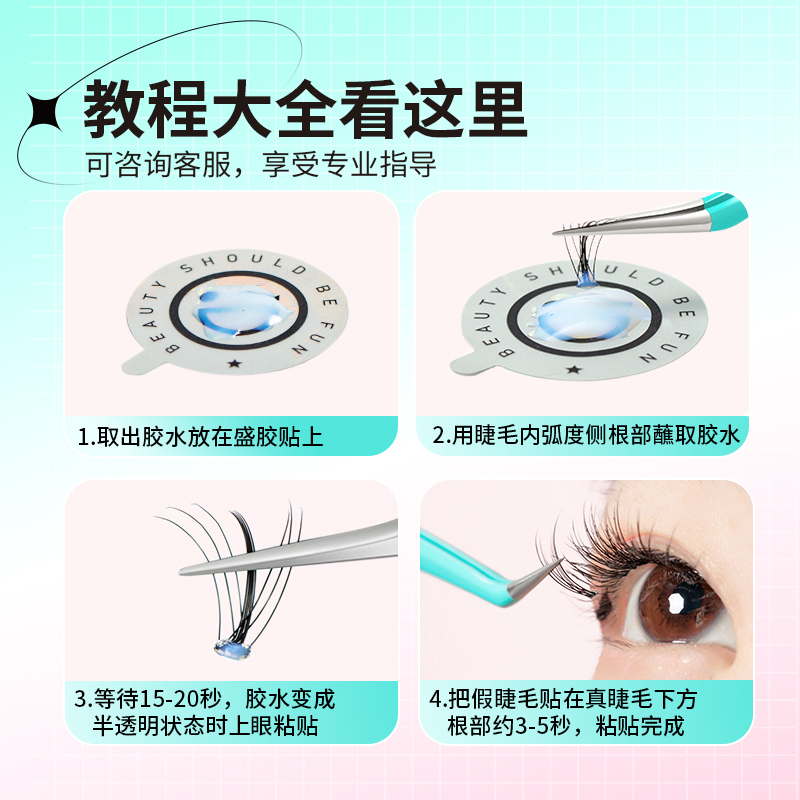 教程大全看这里

可咨询客服，享受专业指导

BEAUTY SHOULD BE FUN

1.取出胶水放在盛胶贴上

BEAUTY SHOULD BE FUN

2.用睫毛内弧度侧根部蘸取胶水

3.等待15-20秒，胶水变成半透明状态时上眼粘贴

4.把假睫毛贴在真睫毛下方根部约3-5秒，粘贴完成