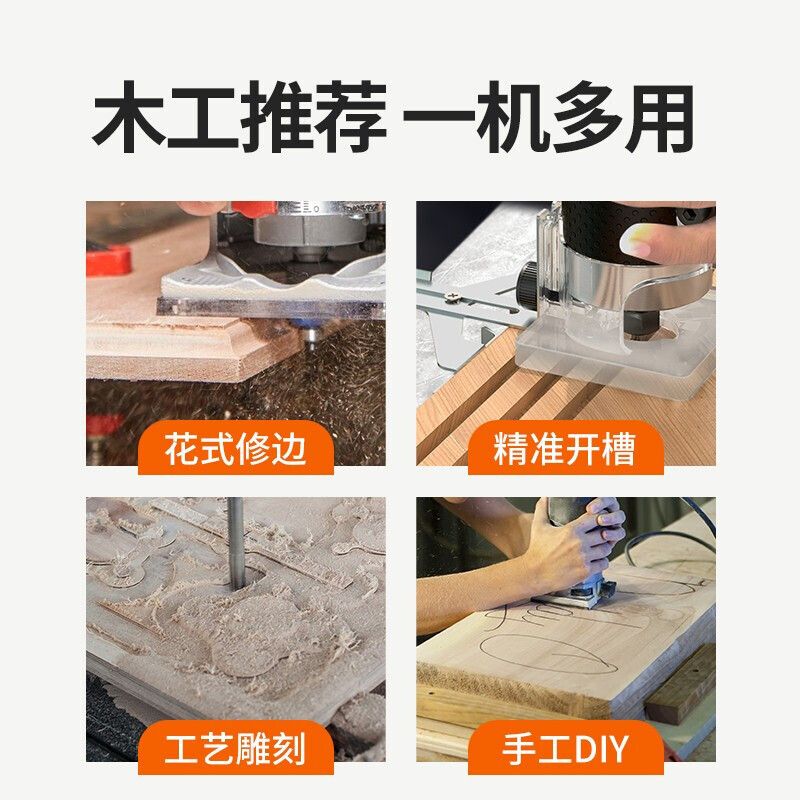 木工推荐 一机多用

花式修边

精准开槽

工艺雕刻

手工DIY