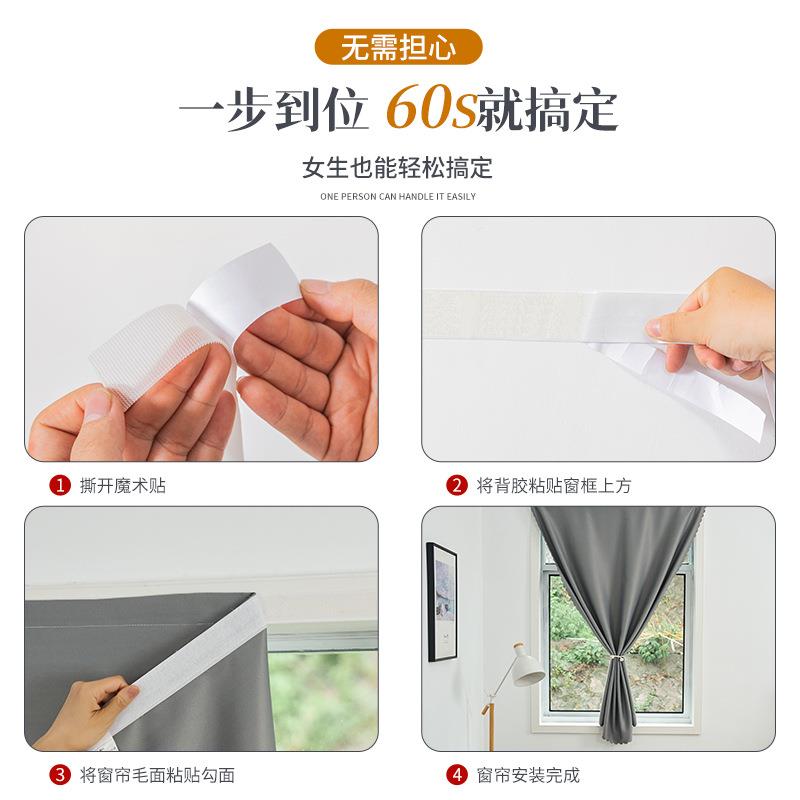 无需担心

一步到位 60s就搞定

女生也能轻松搞定

ONE PERSON CAN HANDLE IT EASILY

1 撕开魔术贴

2 将背胶粘贴窗框上方

3 将窗帘毛面粘贴勾面

4 窗帘安装完成