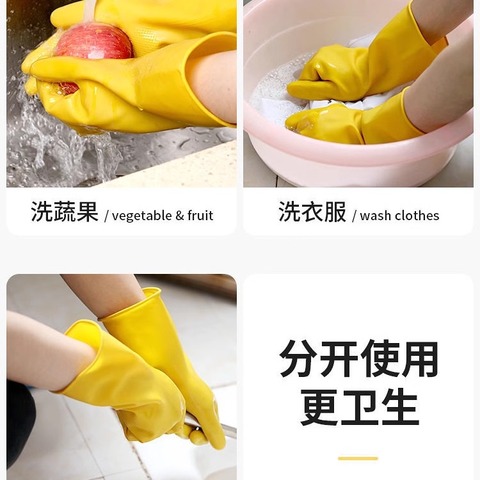 洗蔬果 / vegetable & fruit

洗衣服 / wash clothes

分开使用
更卫生