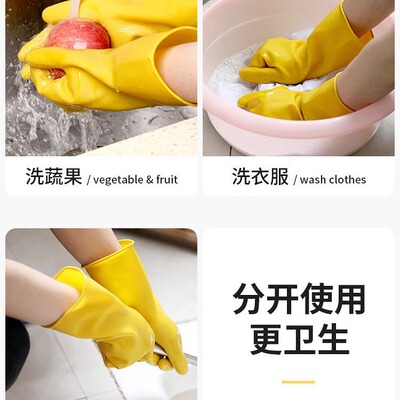 洗蔬果 / vegetable & fruit

洗衣服 / wash clothes

分开使用
更卫生