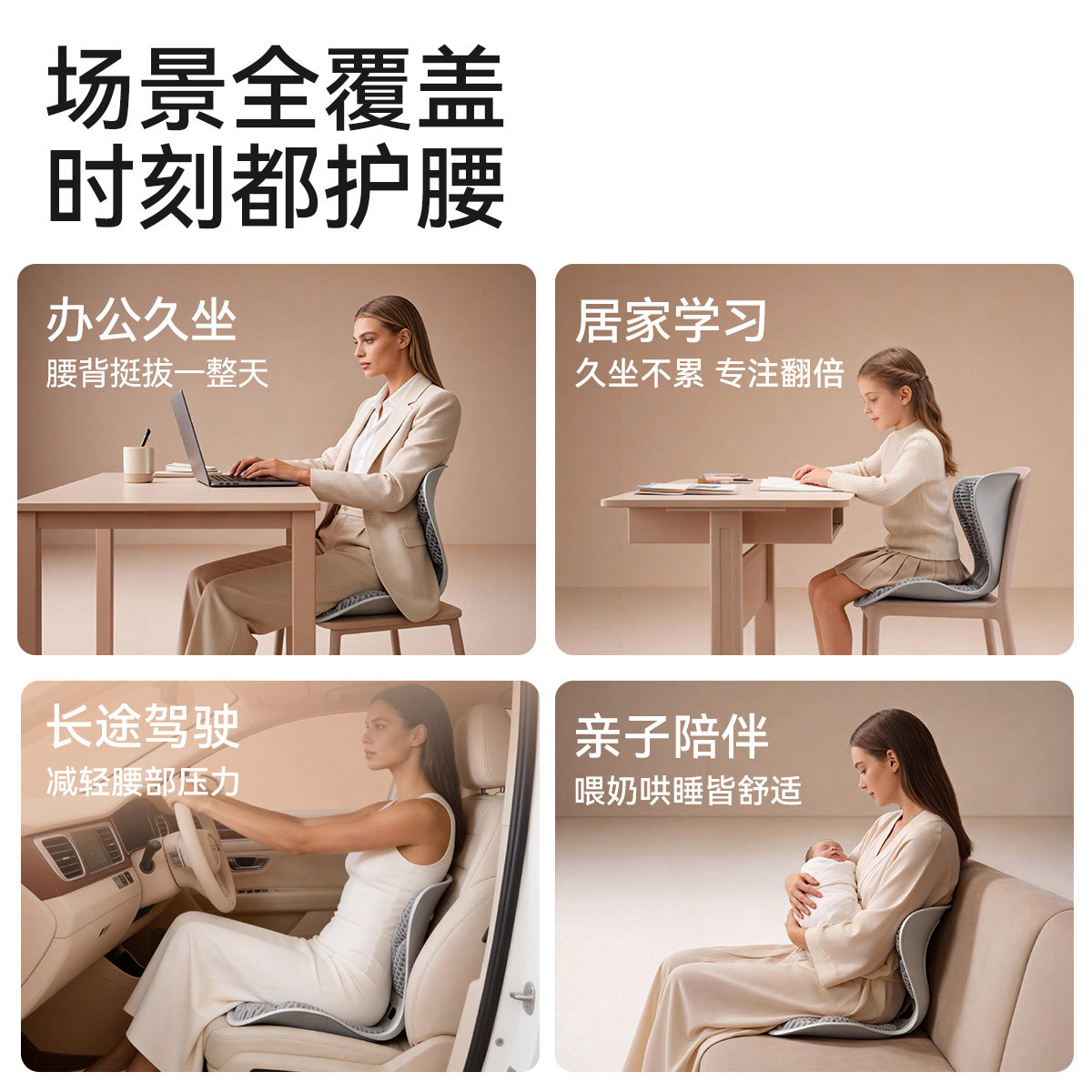 场景全覆盖
时刻都护腰

办公久坐
腰背挺拔一整天

居家学习
久坐不累 专注翻倍

长途驾驶
减轻腰部压力

亲子陪伴
喂奶哄睡皆舒适