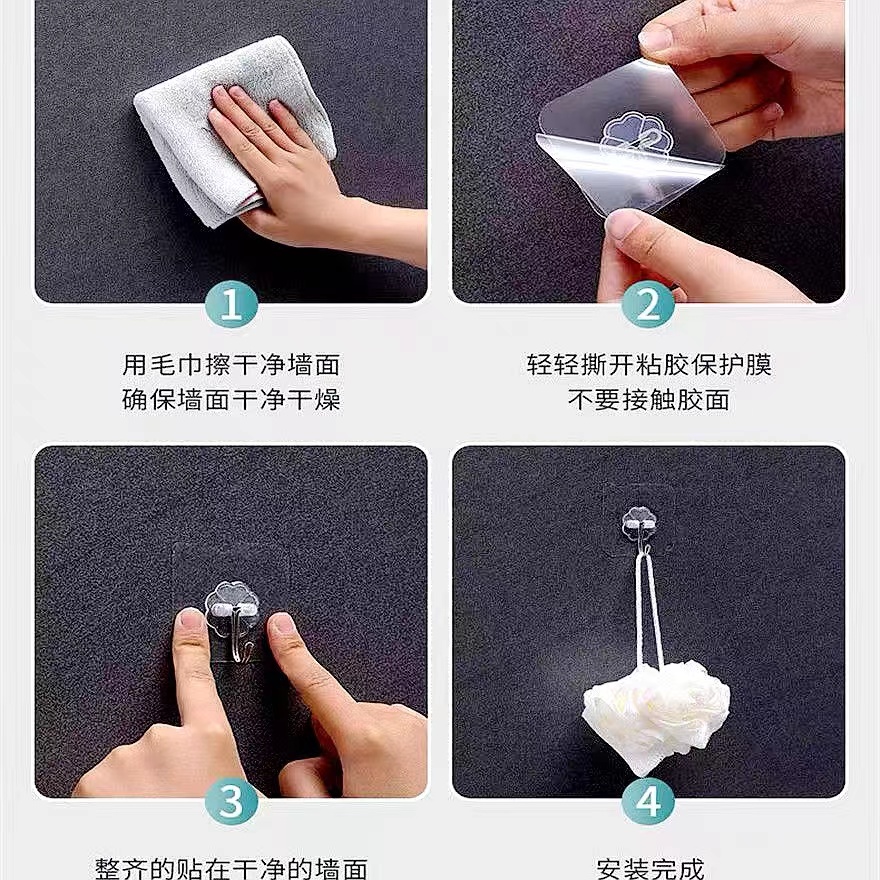 1

用毛巾擦干净墙面
确保墙面干净干燥

2

轻轻撕开粘胶保护膜
不要接触胶面

3

整齐的贴在干净的墙面

4

安装完成