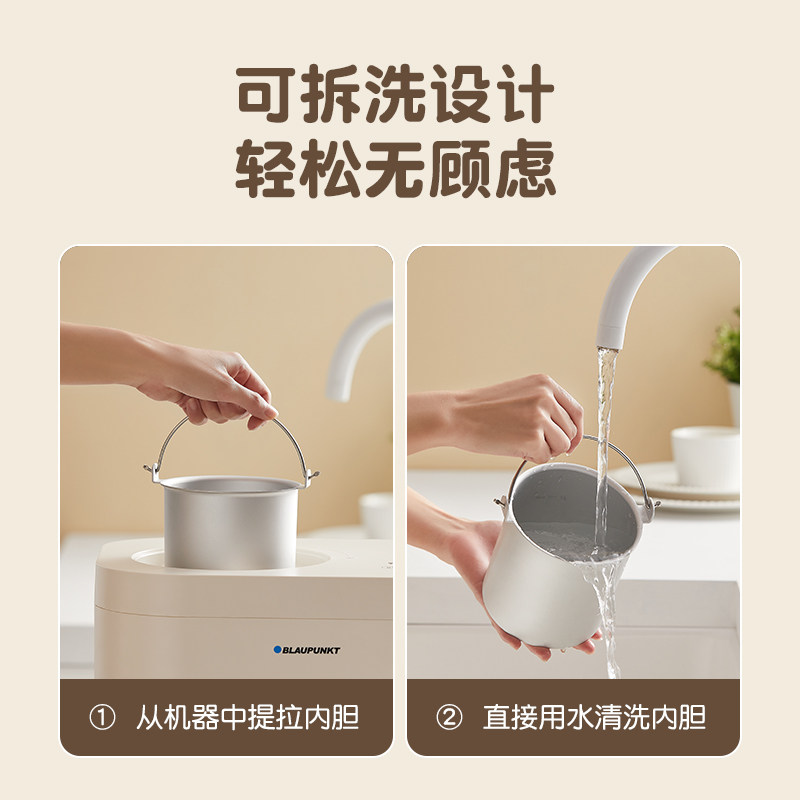 可拆洗设计
轻松无顾虑

BLAUPUNKT

① 从机器中提拉内胆

② 直接用水清洗内胆