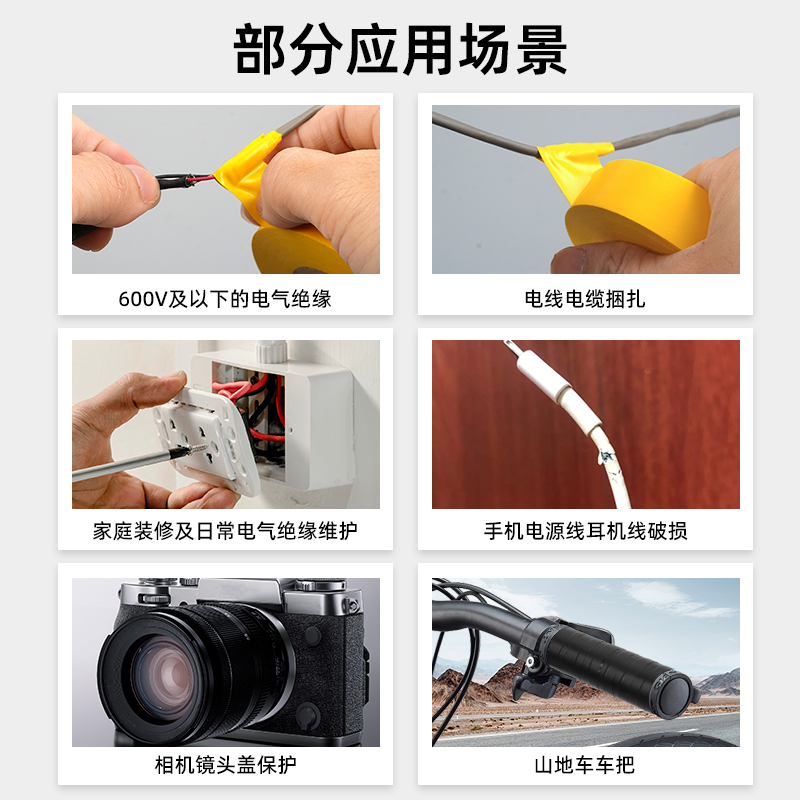 部分应用场景

600V及以下的电气绝缘

电线电缆捆扎

家庭装修及日常电气绝缘维护

手机电源线耳机线破损

相机镜头盖保护

山地车车把