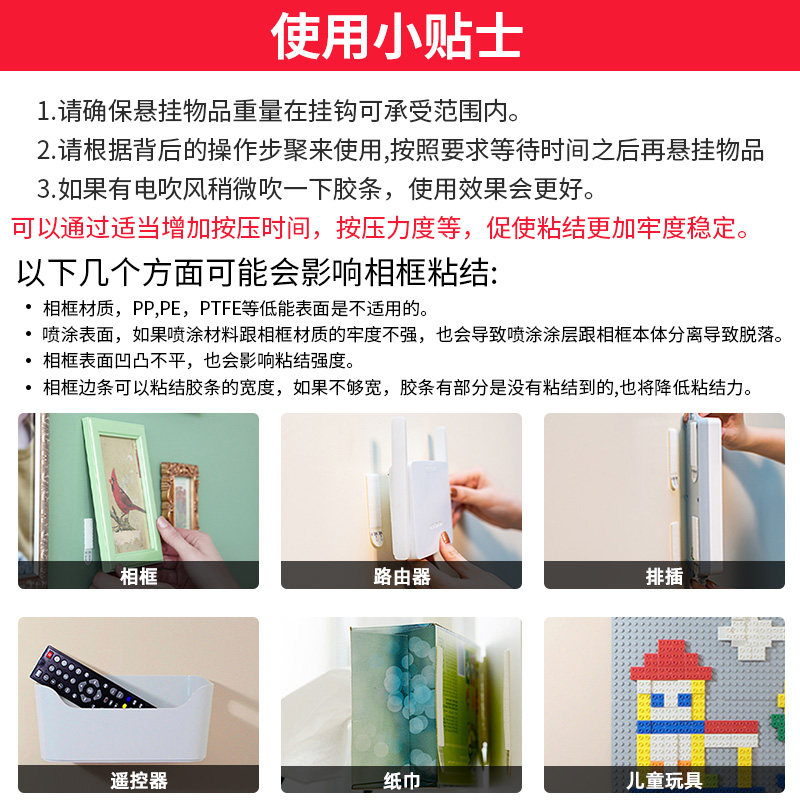 使用小贴士

1.请确保悬挂物品重量在挂钩可承受范围内。

2.请根据背后的操作步聚来使用,按照要求等待时间之后再悬挂物品

3.如果有电吹风稍微吹一下胶条，使用效果会更好。

可以通过适当增加按压时间，按压力度等，促使粘结更加牢度稳定。

以下几个方面可能会影响相框粘结:

• 相框材质，PP,PE，PTFE等低能表面是不适用的。
• 喷涂表面，如果喷涂材料跟相框材质的牢度不强，也会导致喷涂涂层跟相框本体分离导致脱落。
• 相框表面凹凸不平，也会影响粘结强度。
• 相框边条可以粘结胶条的宽度，如果不够宽，胶条有部分是没有粘结到的,也将降低粘结力。

相框

路由器

排插

遥控器

纸巾

儿童玩具