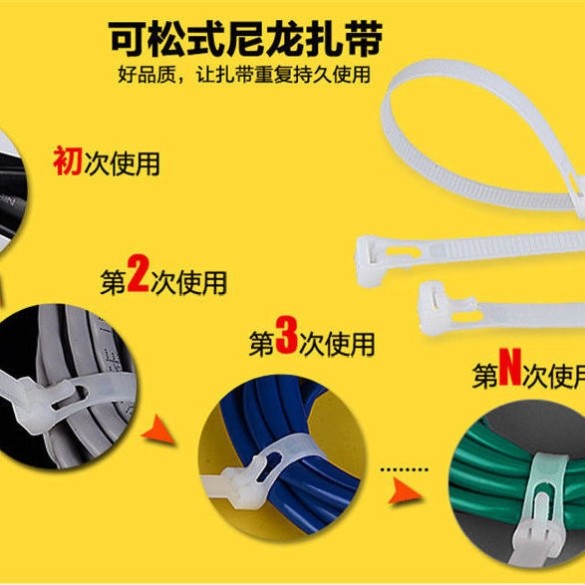 可松式尼龙扎带
好品质，让扎带重复持久使用

初次使用

第2次使用

第3次使用

第N次使用