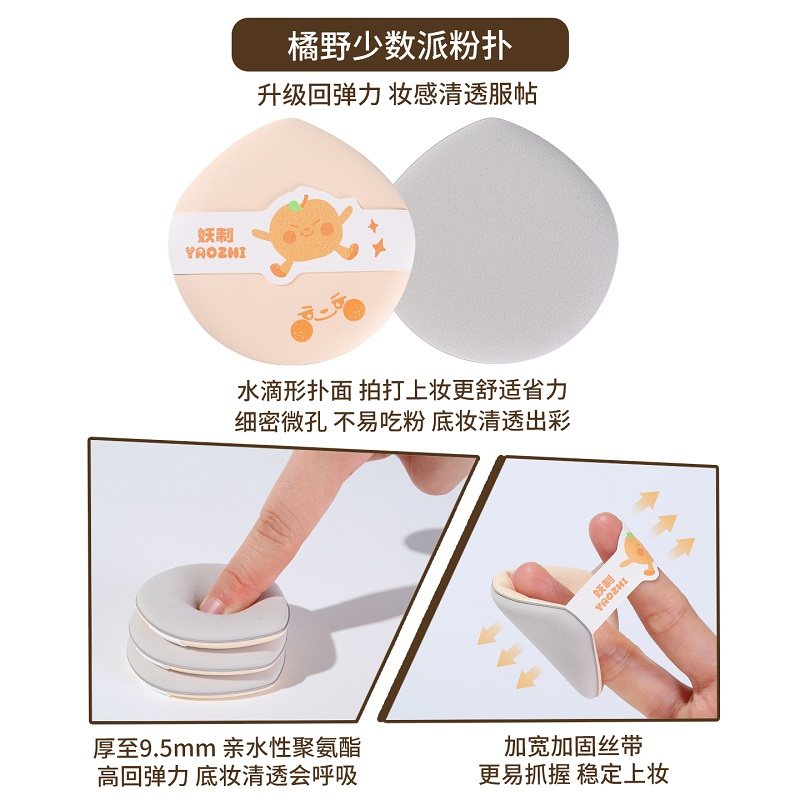 橘野少数派粉扑

升级回弹力 妆感清透服帖

妖制
YAOZHI

水滴形扑面 拍打上妆更舒适省力
细密微孔 不易吃粉 底妆清透出彩

妖制
YAOZHI

厚至9.5mm 亲水性聚氨酯
高回弹力 底妆清透会呼吸

加宽加固丝带
更易抓握 稳定上妆