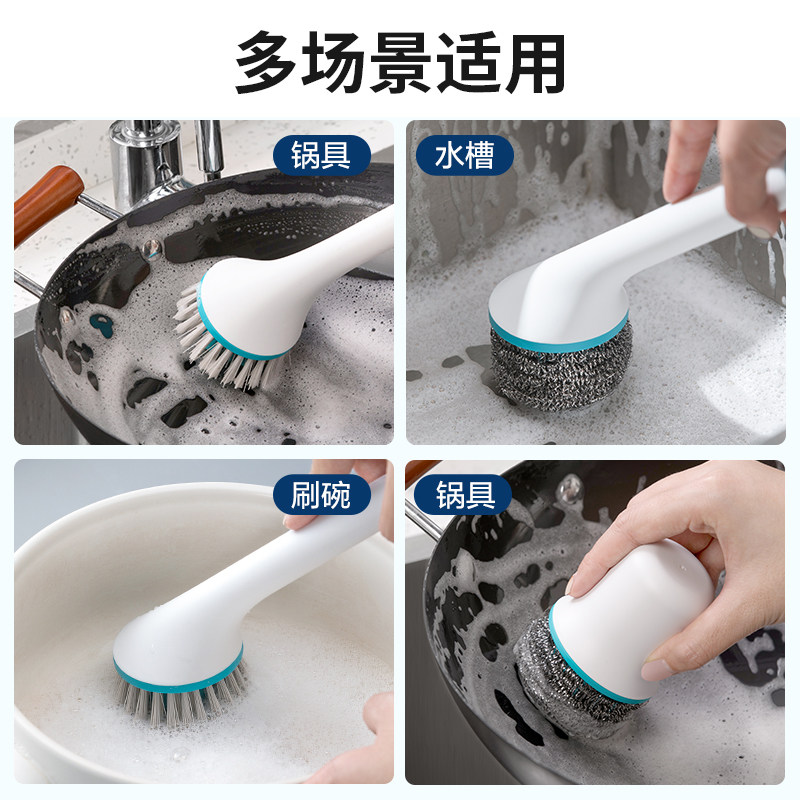 多场景适用

锅具

水槽

刷碗

锅具