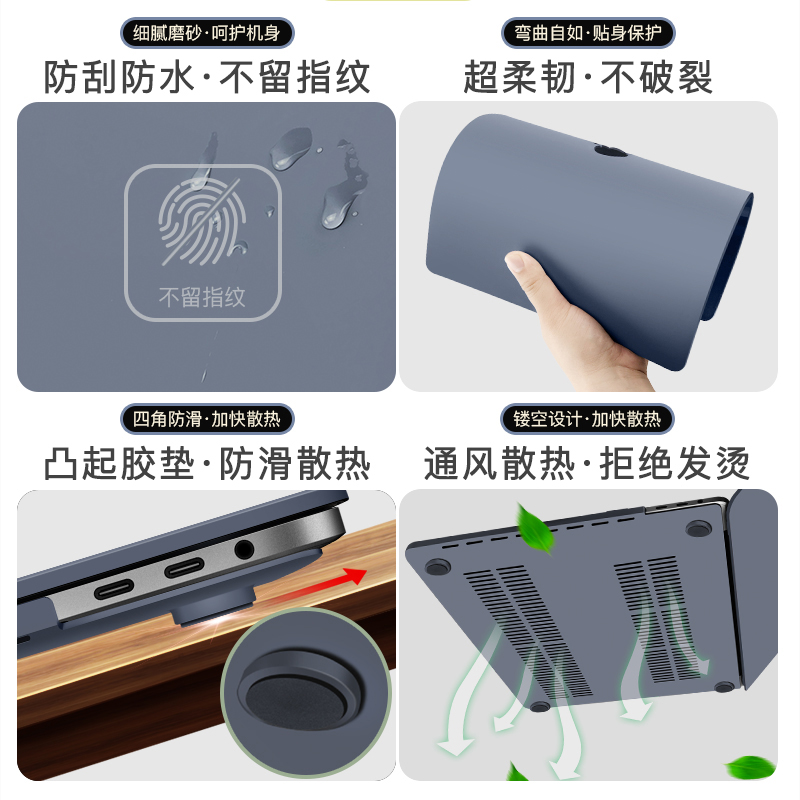 细腻磨砂·呵护机身
防刮防水·不留指纹

不留指纹

弯曲自如·贴身保护
超柔韧·不破裂

四角防滑·加快散热
凸起胶垫·防滑散热

镂空设计·加快散热
通风散热·拒绝发烫