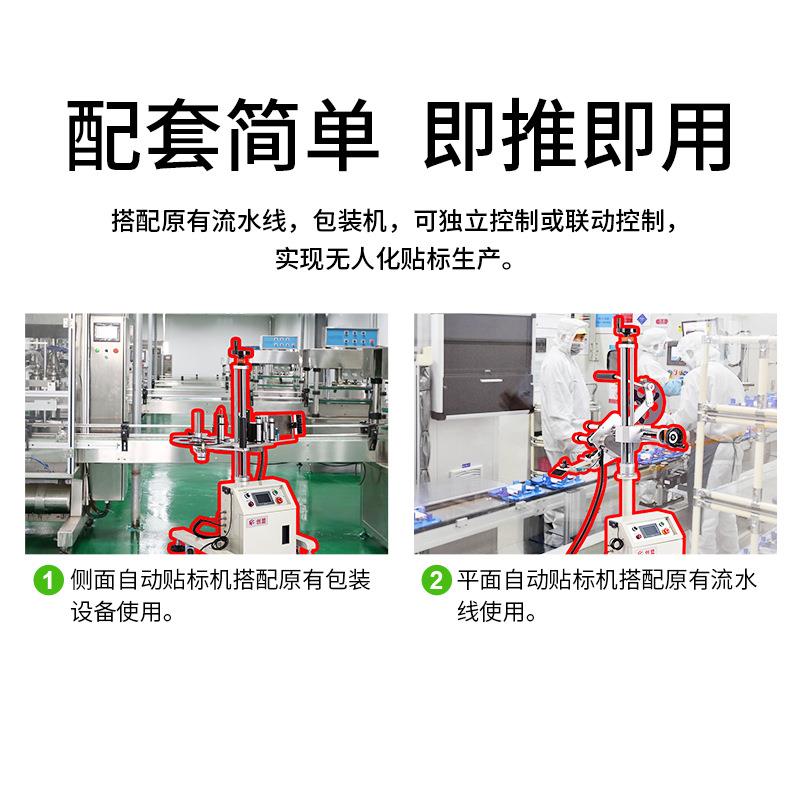 配套简单 即推即用

搭配原有流水线，包装机，可独立控制或联动控制，实现无人化贴标生产。

1 侧面自动贴标机搭配原有包装设备使用。

2 平面自动贴标机搭配原有流水线使用。