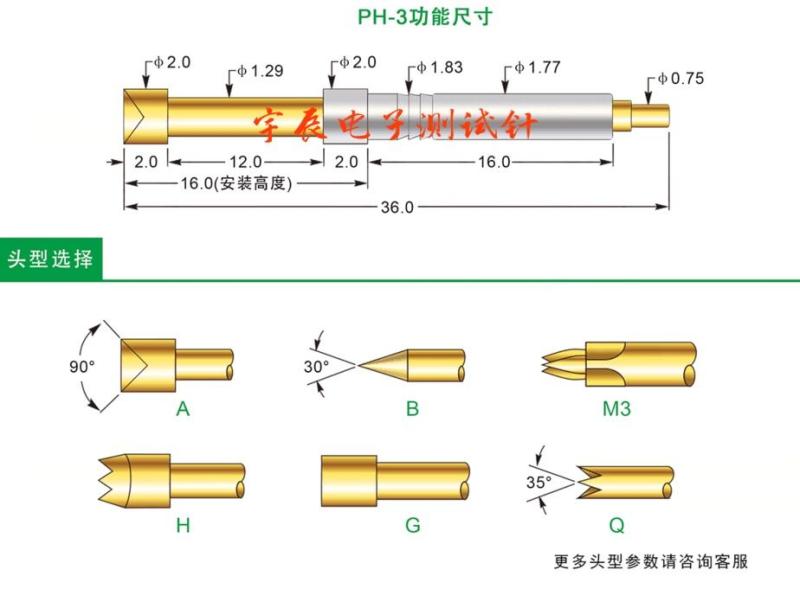 PH-3功能尺寸

ϕ2.0
ϕ1.29
ϕ2.0
ϕ1.83
ϕ1.77
ϕ0.75

宇辰电子测试针

2.0
12.0
2.0
16.0
16.0(安装高度)
36.0

头型选择

90°
A
30°
B
M3
H
G
35°
Q

更多头型参数请咨询客服