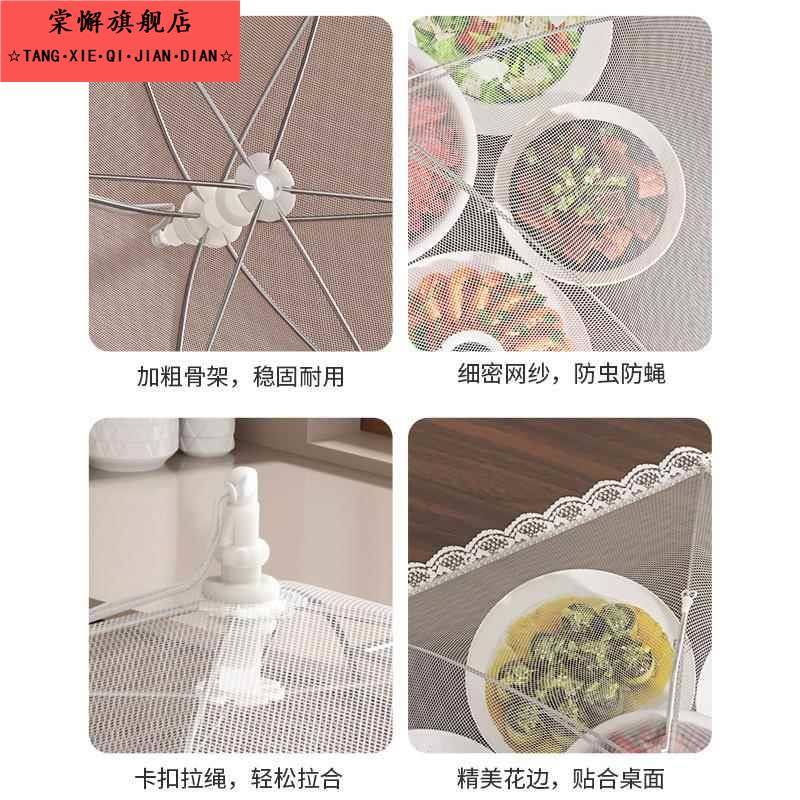 棠懈旗舰店
☆TANG·XIE·QI·JIAN·DIAN☆

加粗骨架，稳固耐用

细密网纱，防虫防蝇

卡扣拉绳，轻松拉合

精美花边，贴合桌面