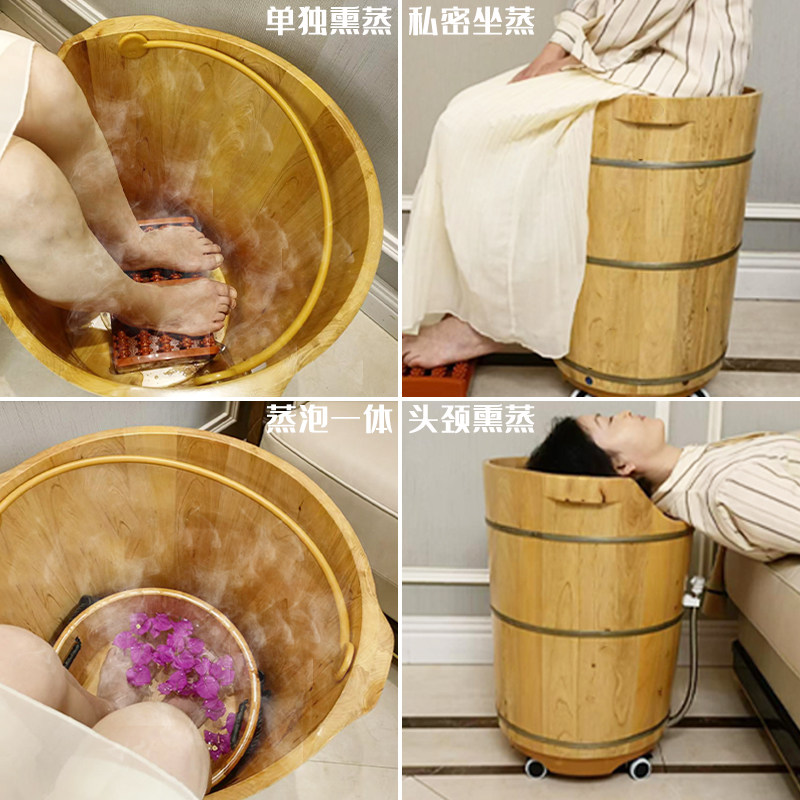 单独熏蒸

私密坐蒸

蒸泡一体

头颈熏蒸