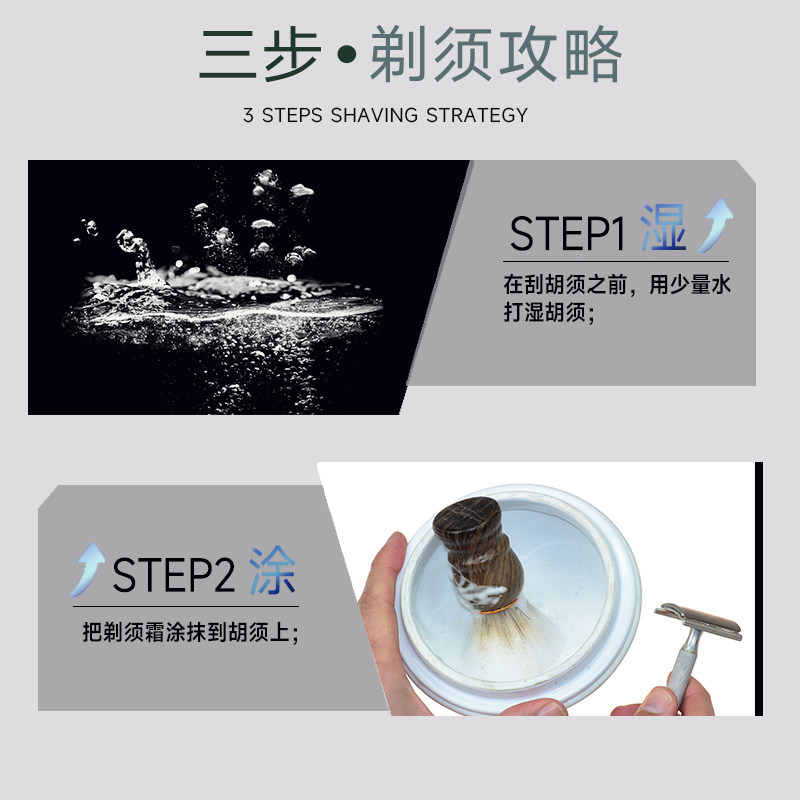 三步•剃须攻略

3 STEPS SHAVING STRATEGY

STEP1 湿

在刮胡须之前，用少量水打湿胡须；

STEP2 涂

把剃须霜涂抹到胡须上；