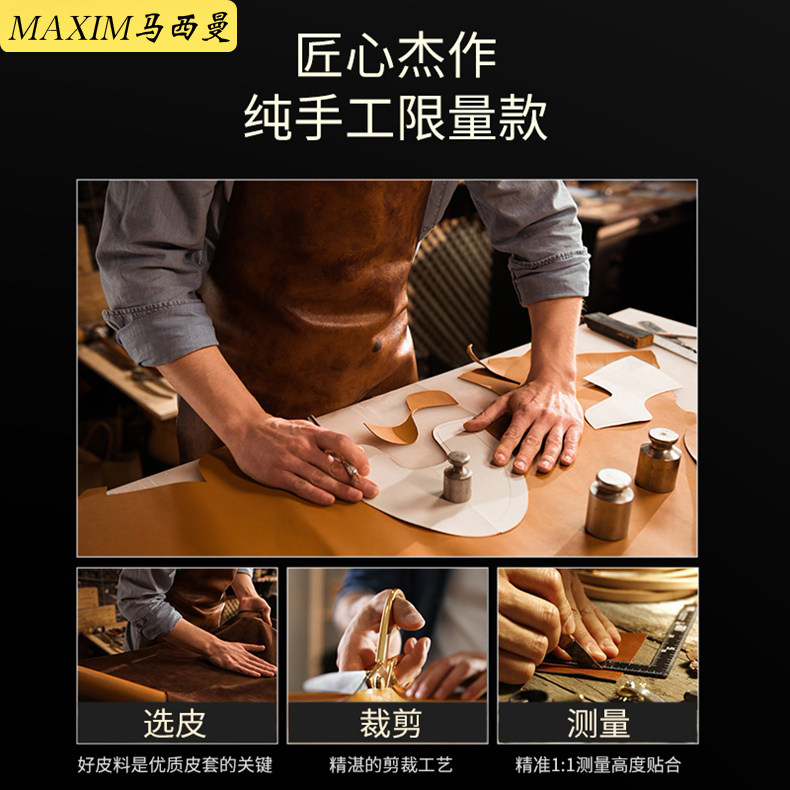 MAXIM马西曼

匠心杰作
纯手工限量款

选皮
好皮料是优质皮套的关键

裁剪
精湛的剪裁工艺

测量
精准1:1测量高度贴合