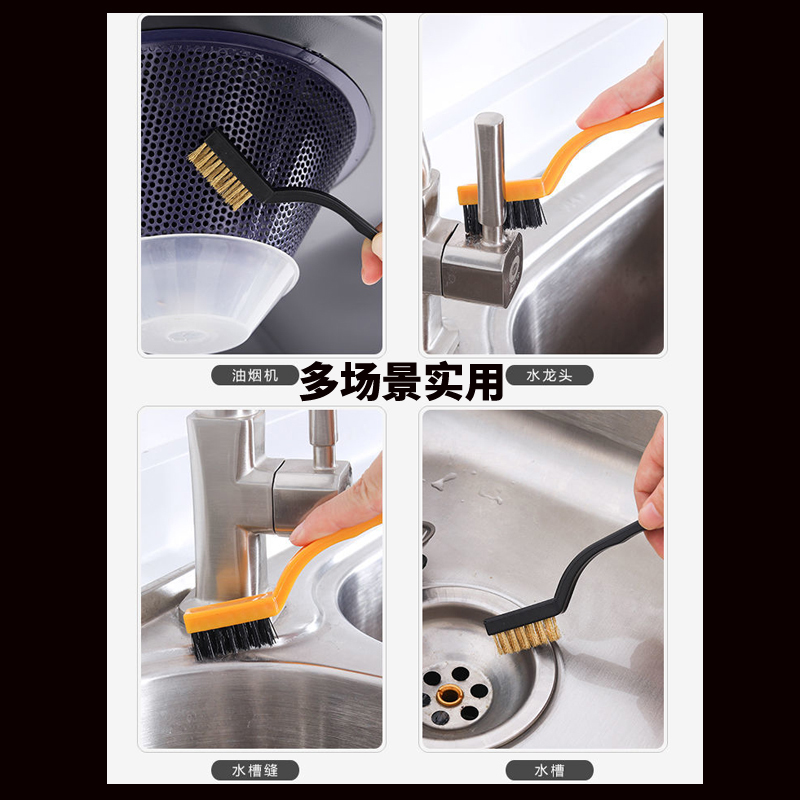 油烟机

多场景实用

水龙头

水槽缝

水槽