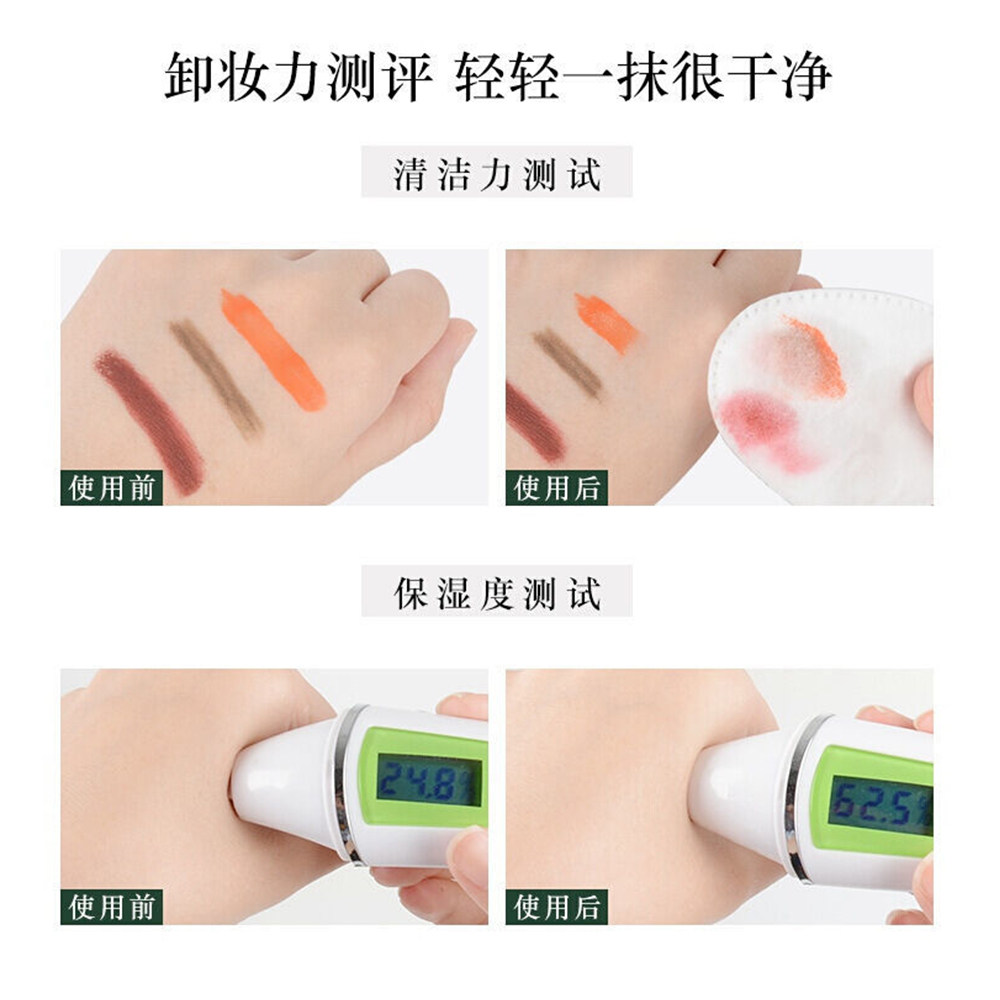 卸妆力测评 轻轻一抹很干净

清洁力测试

使用前

使用后

保湿度测试

24.8%

使用前

62.5%

使用后