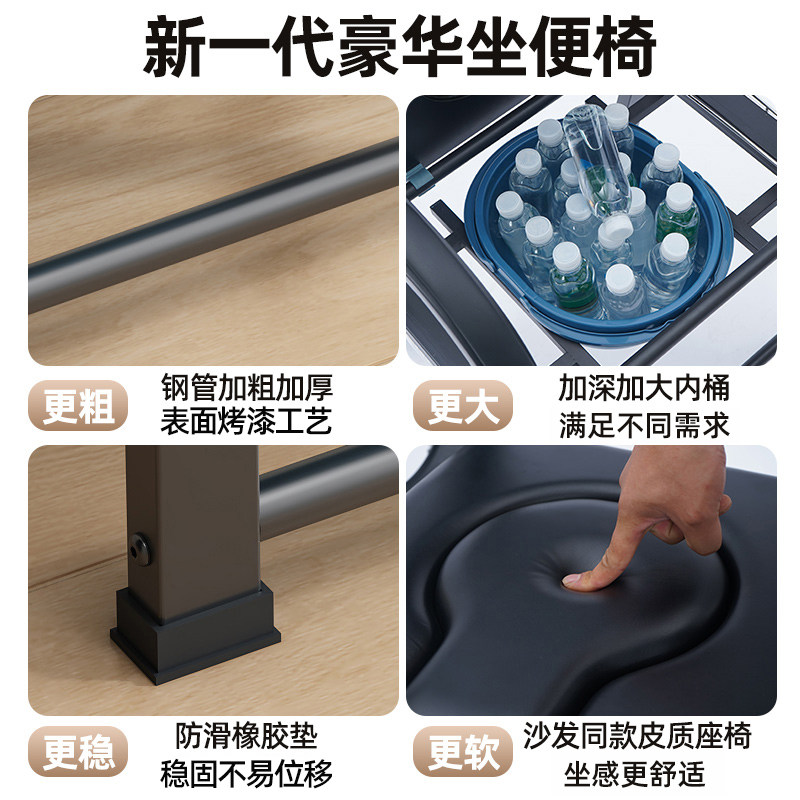 新一代豪华坐便椅

更粗
钢管加粗加厚
表面烤漆工艺

更大
加深加大内桶
满足不同需求

更稳
防滑橡胶垫
稳固不易位移

更软
沙发同款皮质座椅
坐感更舒适